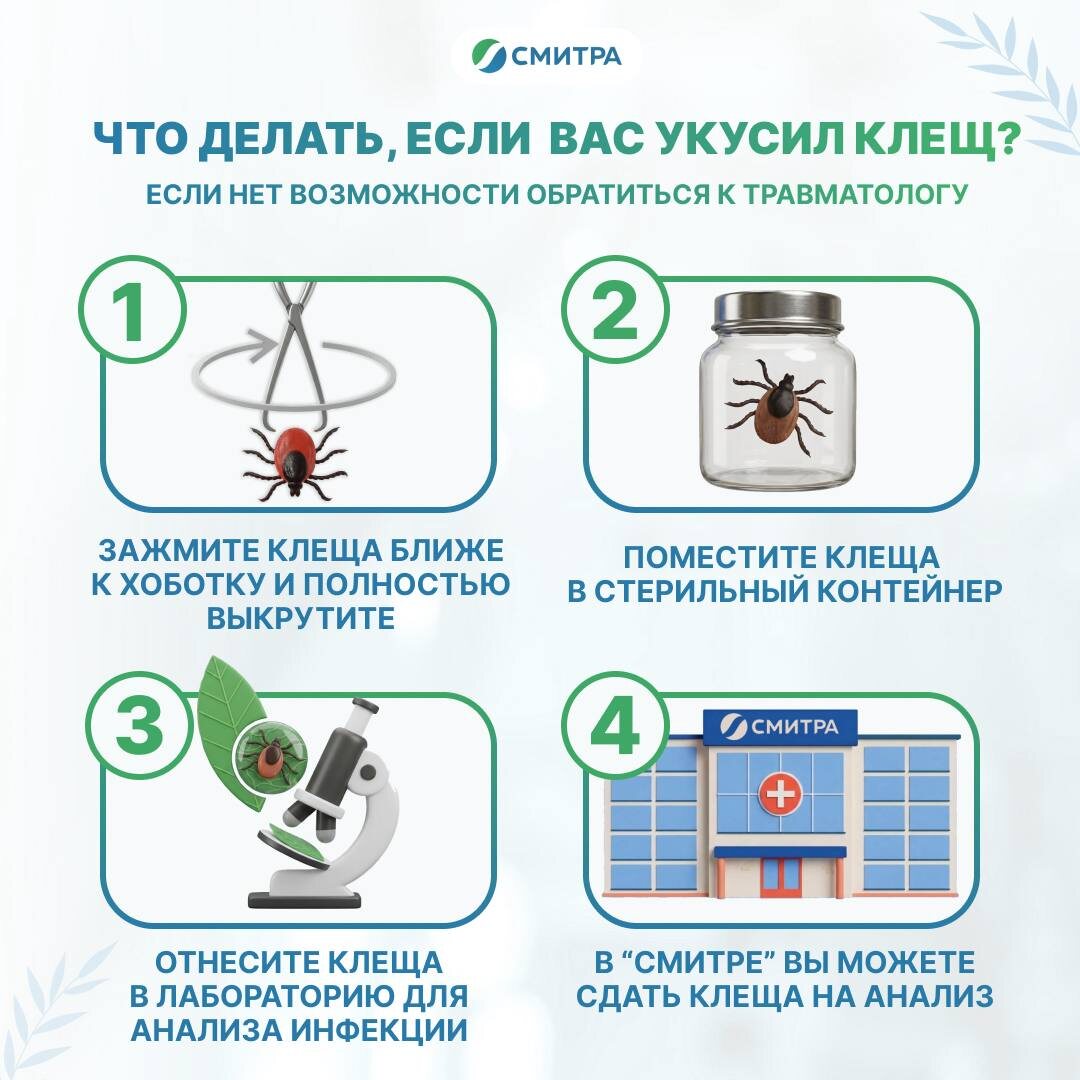 СМИТРА

ЧТО ДЕЛАТЬ, ЕСЛИ ВАС УКУСИЛ КЛЕЩ?

ЕСЛИ НЕТ ВОЗМОЖНОСТИ ОБРАТИТЬСЯ К ТРАВМАТОЛОГУ

1

ЗАЖМИТЕ КЛЕЩА БЛИЖЕ К ХОБОТКУ И ПОЛНОСТЬЮ ВЫКРУТИТЕ

2

ПОМЕСТИТЕ КЛЕЩА В СТЕРИЛЬНЫЙ КОНТЕЙНЕР

3

ОТНЕСИТЕ КЛЕЩА В ЛАБОРАТОРИЮ ДЛЯ АНАЛИЗА ИНФЕКЦИИ

4

СМИТРА

В “СМИТРЕ” ВЫ МОЖЕТЕ СДАТЬ КЛЕЩА НА АНАЛИЗ