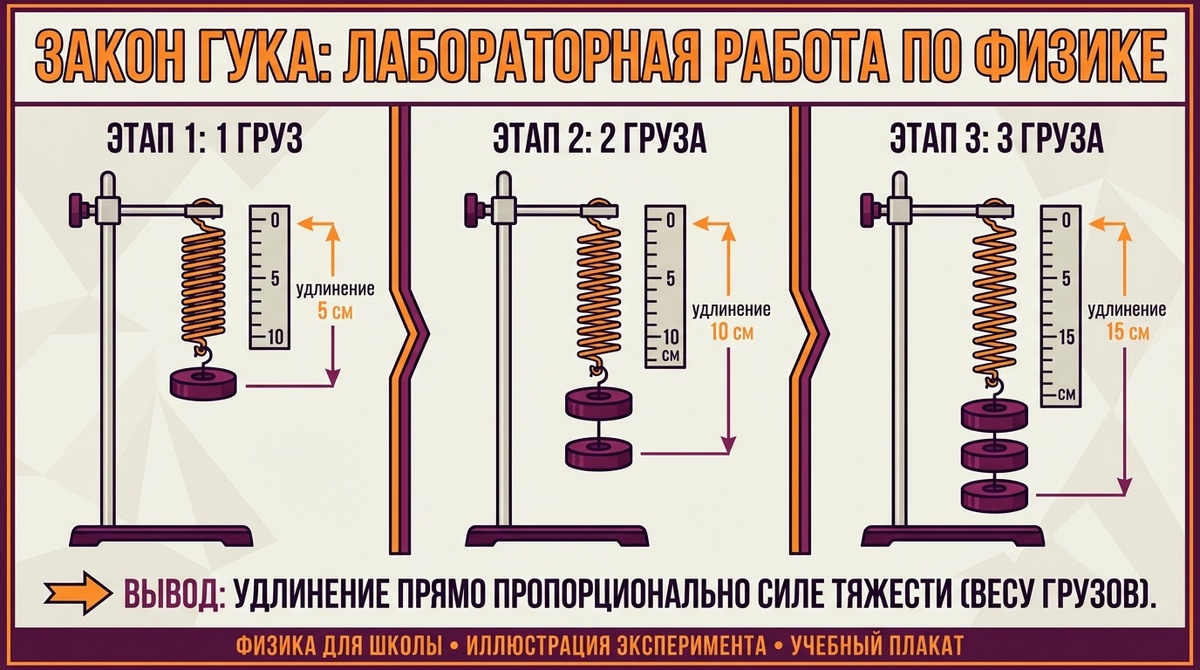 ЗАКОН ГУКА: ЛАБОРАТОРНАЯ РАБОТА ПО ФИЗИКЕ

ЭТАП 1: 1 ГРУЗ

0
5
10
удлинение
5 см

ЭТАП 2: 2 ГРУЗА

0
5
10
см
удлинение
10 см

ЭТАП 3: 3 ГРУЗА

0
5
15
см
удлинение
15 см

ВЫВОД: УДЛИНЕНИЕ ПРЯМО ПРОПОРЦИОНАЛЬНО СИЛЕ ТЯЖЕСТИ (ВЕСУ ГРУЗОВ).

ФИЗИКА ДЛЯ ШКОЛЫ • ИЛЛЮСТРАЦИЯ ЭКСПЕРИМЕНТА • УЧЕБНЫЙ ПЛАКАТ