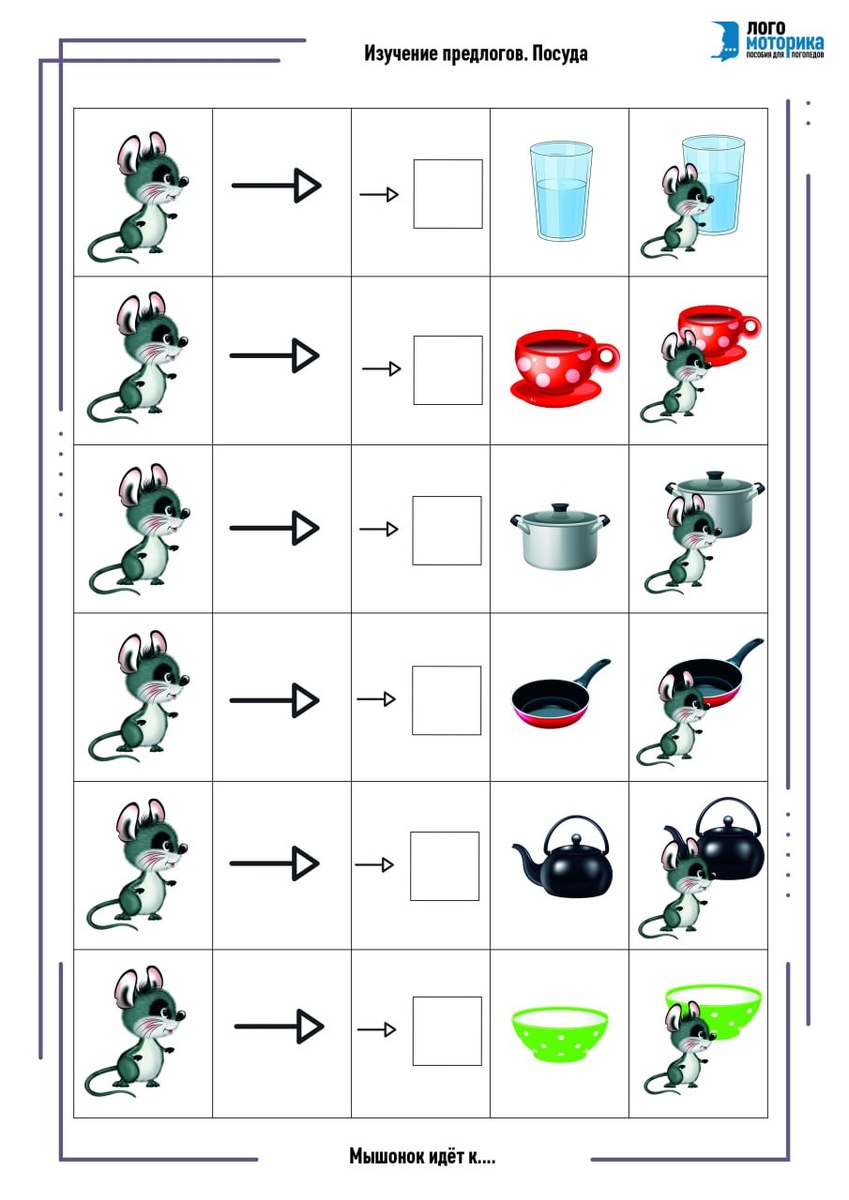 Изучение предлогов. Посуда

ЛОГО МОТОРИКА
ПОСОБИЯ ДЛЯ ЛОГОПЕДОВ

Мышонок идёт к....