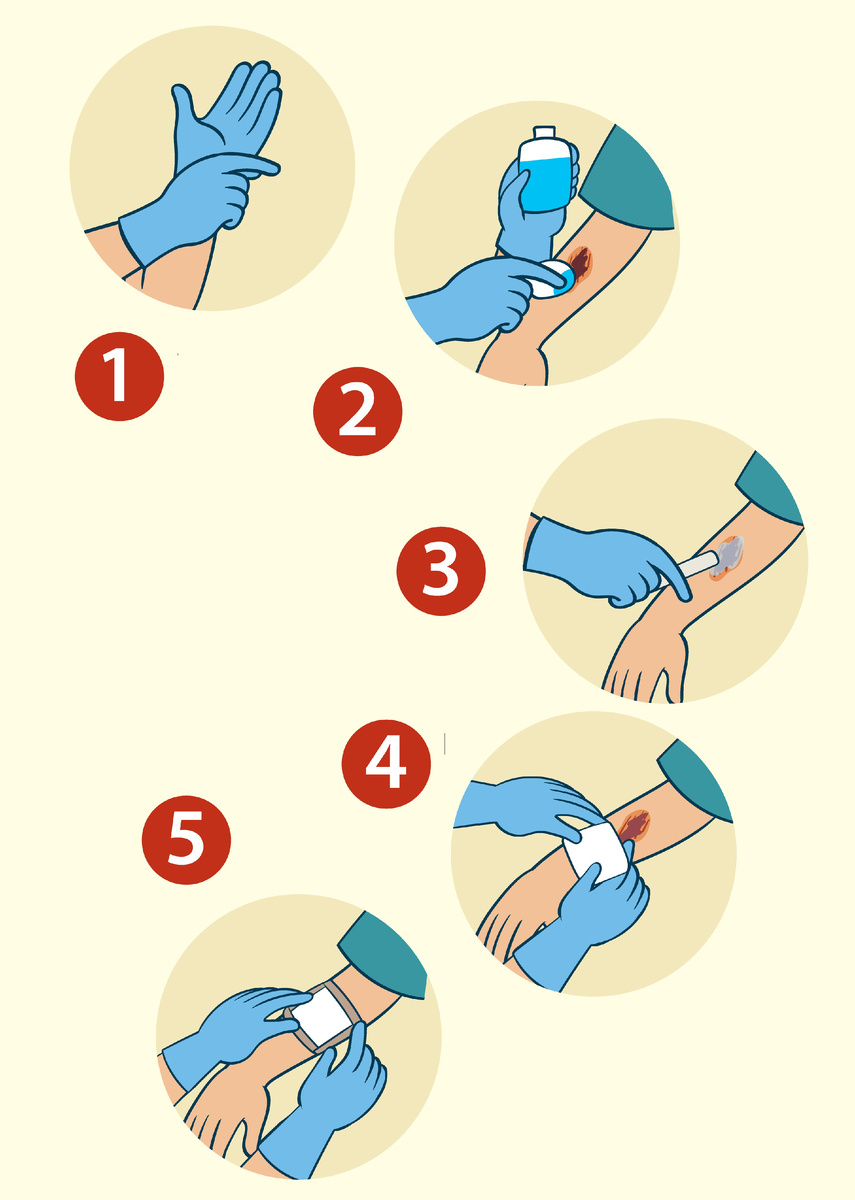 1

2

3

4

5