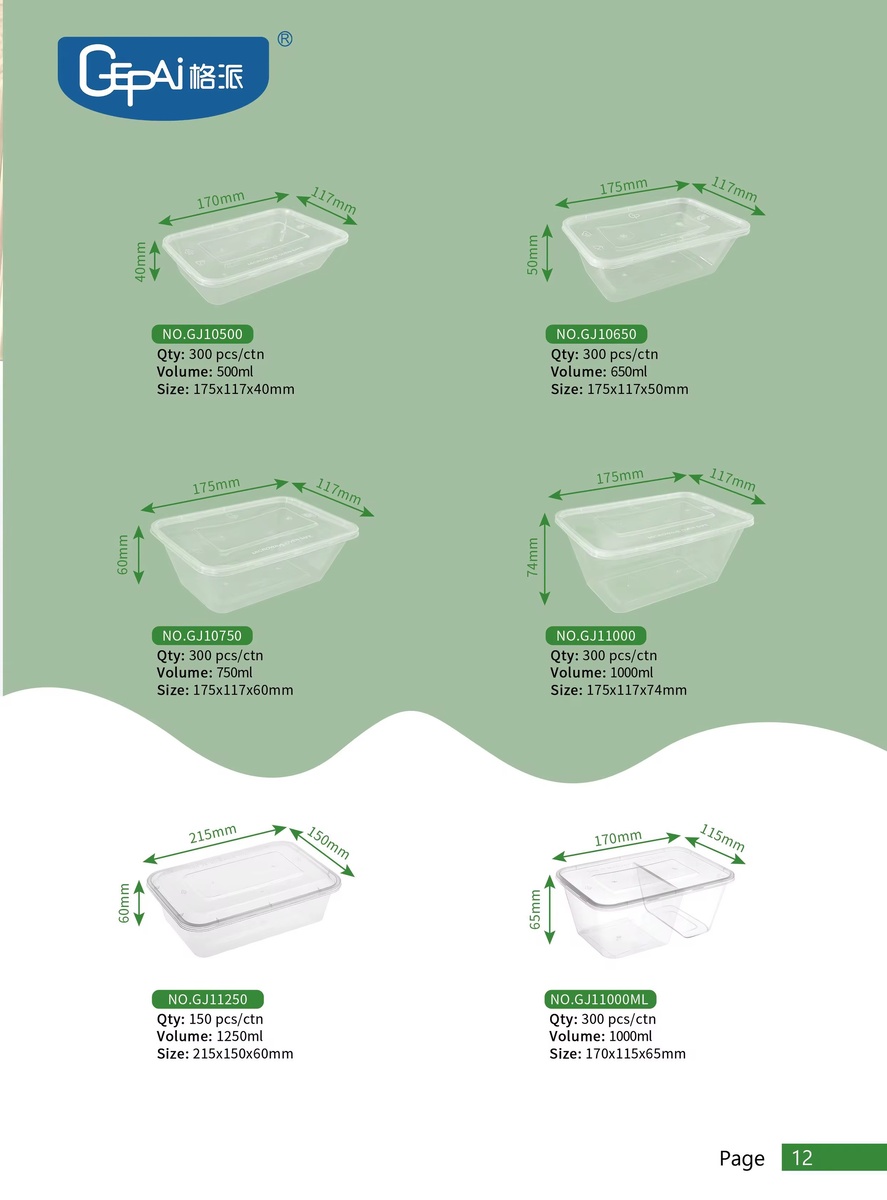 GEPAi 格派 ®

170mm
117mm
40mm

NO.GJ10500
Qty: 300 pcs/ctn
Volume: 500ml
Size: 175x117x40mm

175mm
117mm
50mm

NO.GJ10650
Qty: 300 pcs/ctn
Volume: 650ml
Size: 175x117x50mm

175mm
117mm
60mm

NO.GJ10750
Qty: 300 pcs/ctn
Volume: 750ml
Size: 175x117x60mm

175mm
117mm
74mm

NO.GJ11000
Qty: 300 pcs/ctn
Volume: 1000ml
Size: 175x117x74mm

215mm
150mm
60mm

NO.GJ11250
Qty: 150 pcs/ctn
Volume: 1250ml
Size: 215x150x60mm

170mm
115mm
65mm

NO.GJ11000ML
Qty: 300 pcs/ctn
Volume: 1000ml
Size: 170x115x65mm

Page 12