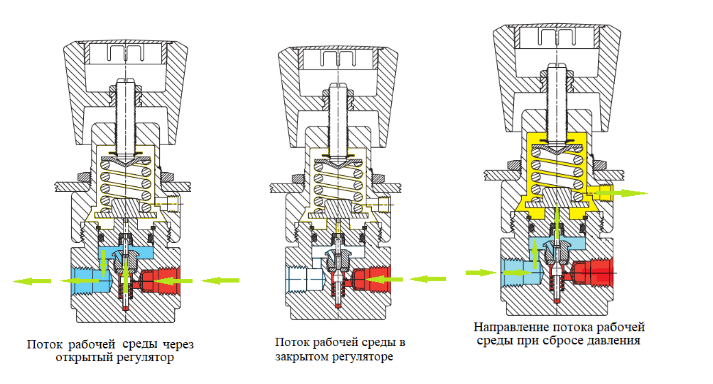 Поток рабочей среды через открытый регулятор

Поток рабочей среды в закрытом регуляторе

Направление потока рабочей среды при сбросе давления