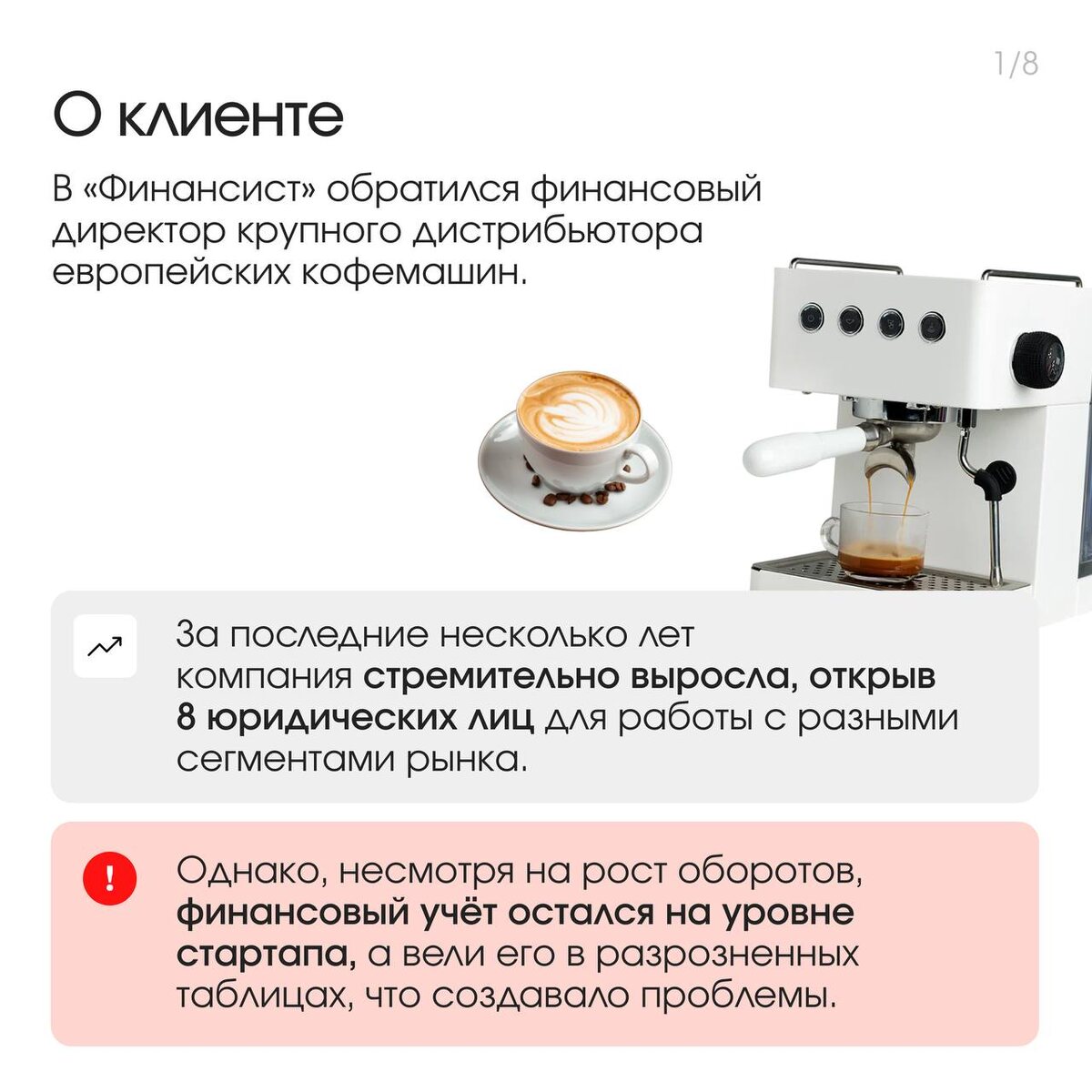 1/8

О клиенте

В «Финансист» обратился финансовый директор крупного дистрибьютора европейских кофемашин.

За последние несколько лет компания стремительно выросла, открыв 8 юридических лиц для работы с разными сегментами рынка.

!

Однако, несмотря на рост оборотов, финансовый учёт остался на уровне стартапа, а вели его в разрозненных таблицах, что создавало проблемы.