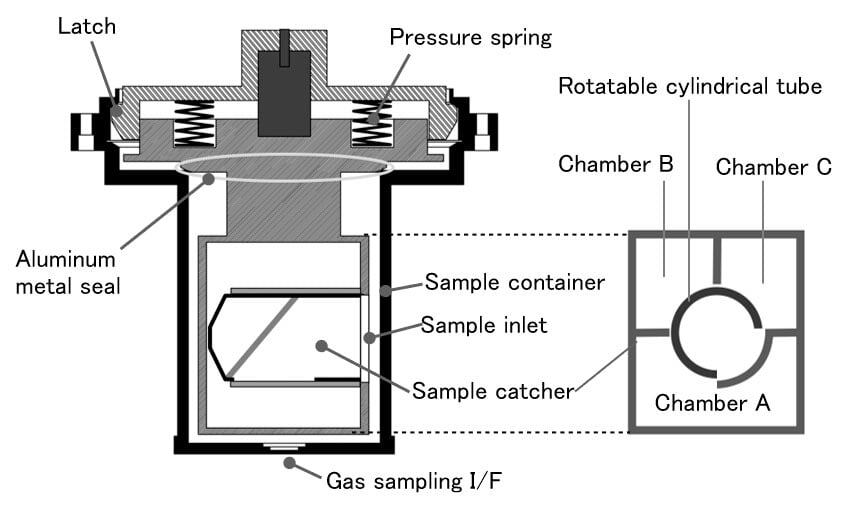 Latch
Pressure spring
Rotatable cylindrical tube
Chamber B
Chamber C
Aluminum metal seal
Sample container
Sample inlet
Sample catcher
Chamber A
Gas sampling I/F