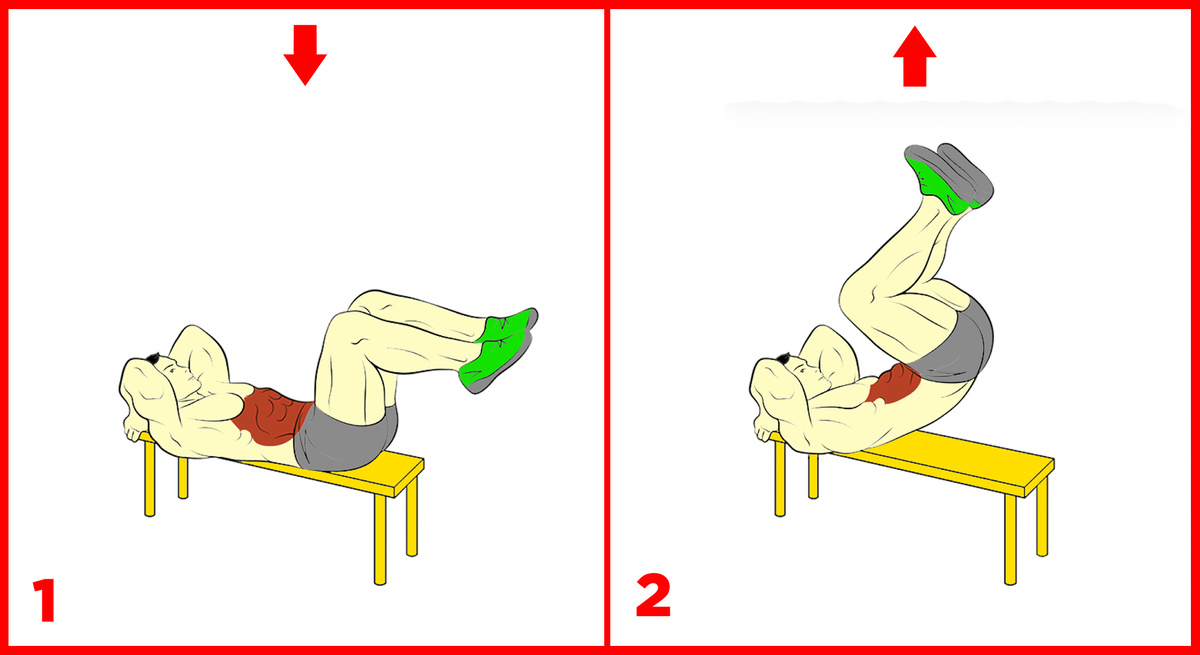 1

2