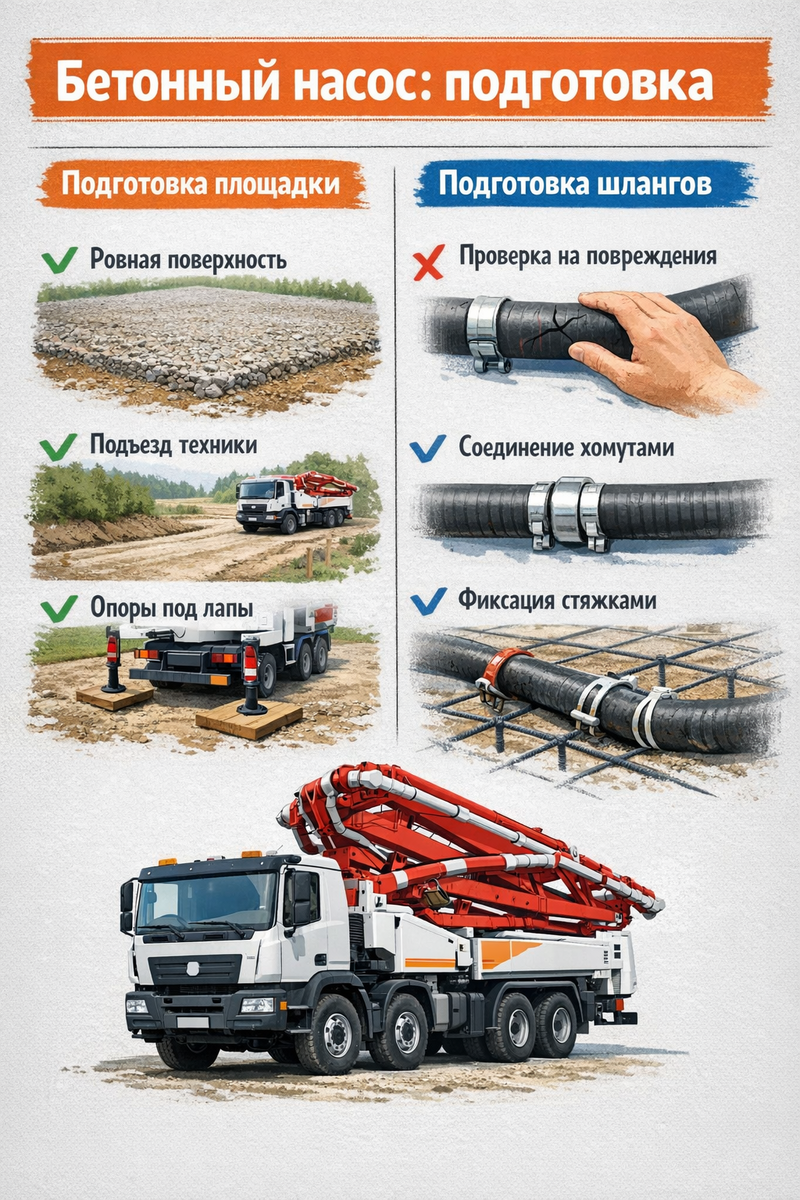 Бетонный насос: подготовка

Подготовка площадки

Ровная поверхность

Подъезд техники

Опоры под лапы

Подготовка шлангов

Проверка на повреждения

Соединение хомутами

Фиксация стяжками