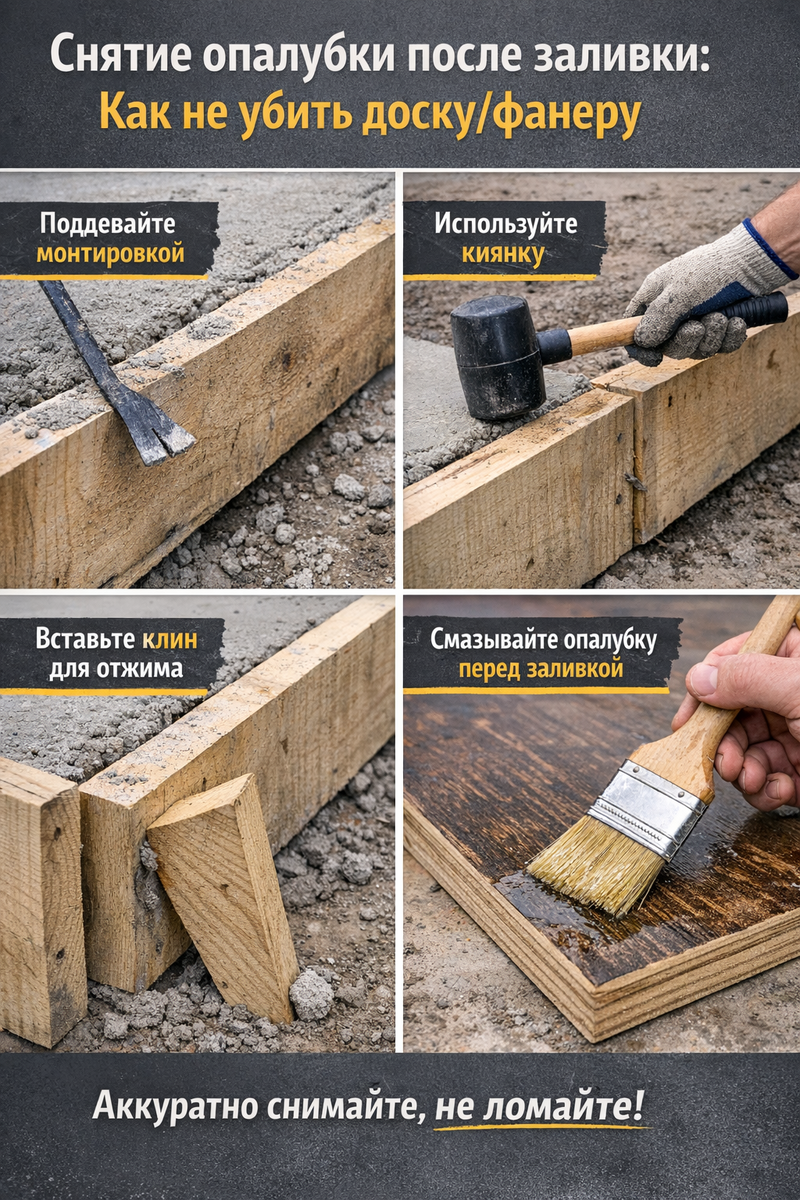 Снятие опалубки после заливки:
Как не убить доску/фанеру

Поддевайте монтировкой

Используйте киянку

Вставьте клин для отжима

Смазывайте опалубку перед заливкой

Аккуратно снимайте, не ломайте!