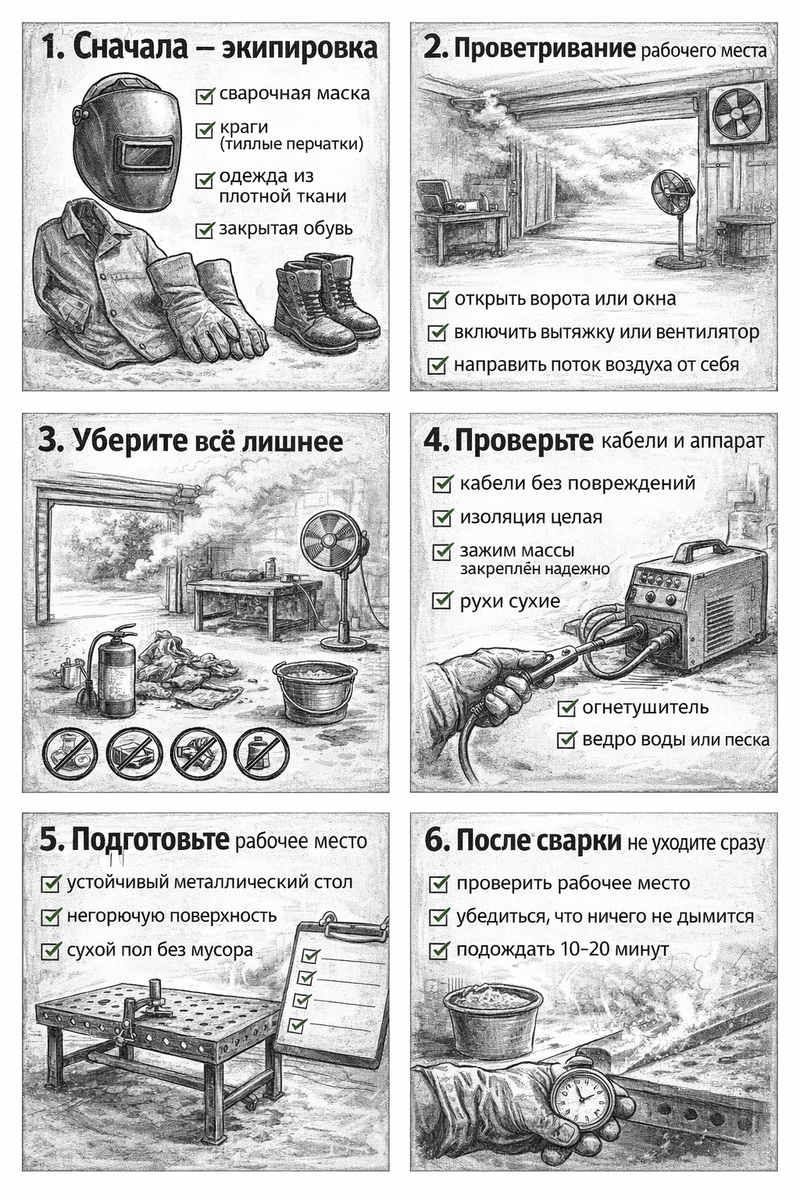 1. Сначала – экипировка

сварочная маска

краги (тиллые перчатки)

одежда из плотной ткани

закрытая обувь

2. Проветривание рабочего места

открыть ворота или окна

включить вытяжку или вентилятор

направить поток воздуха от себя

3. Уберите всё лишнее

4. Проверьте кабели и аппарат

кабели без повреждений

изоляция целая

зажим массы закреплён надежно

рухи сухие

огнетушитель

ведро воды или песка

5. Подготовьте рабочее место

устойчивый металлический стол

негорючую поверхность

сухой пол без мусора

6. После сварки не уходите сразу

проверить рабочее место

убедиться, что ничего не дымится

подождать 10–20 минут