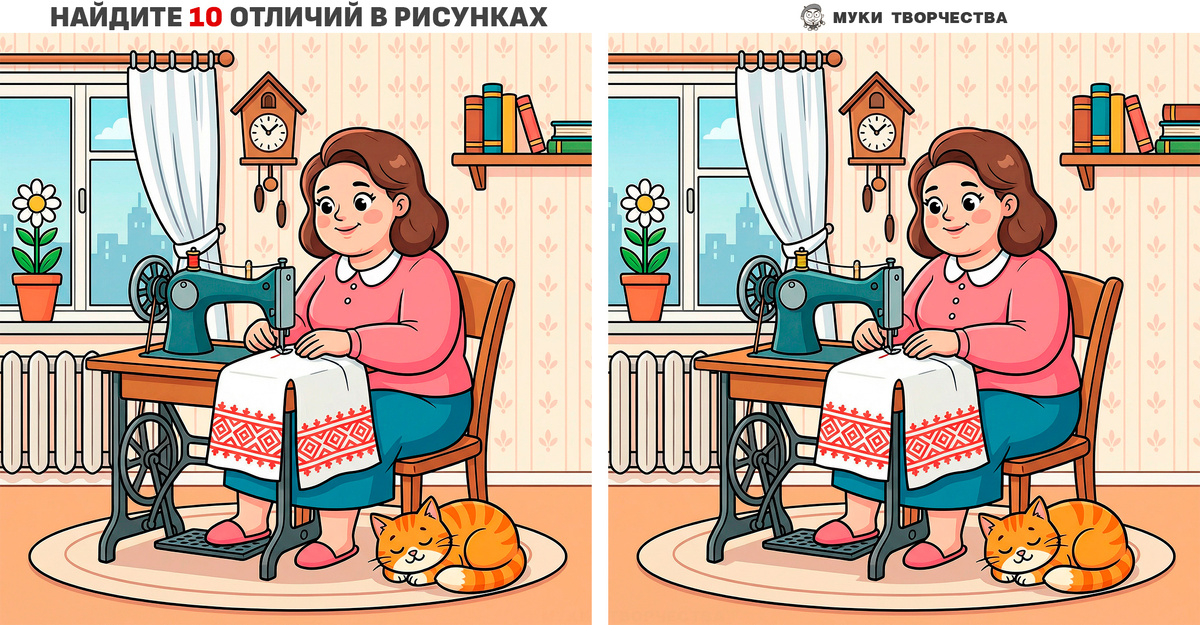 НАЙДИТЕ 10 ОТЛИЧИЙ В РИСУНКАХ

МУКИ ТВОРЧЕСТВА