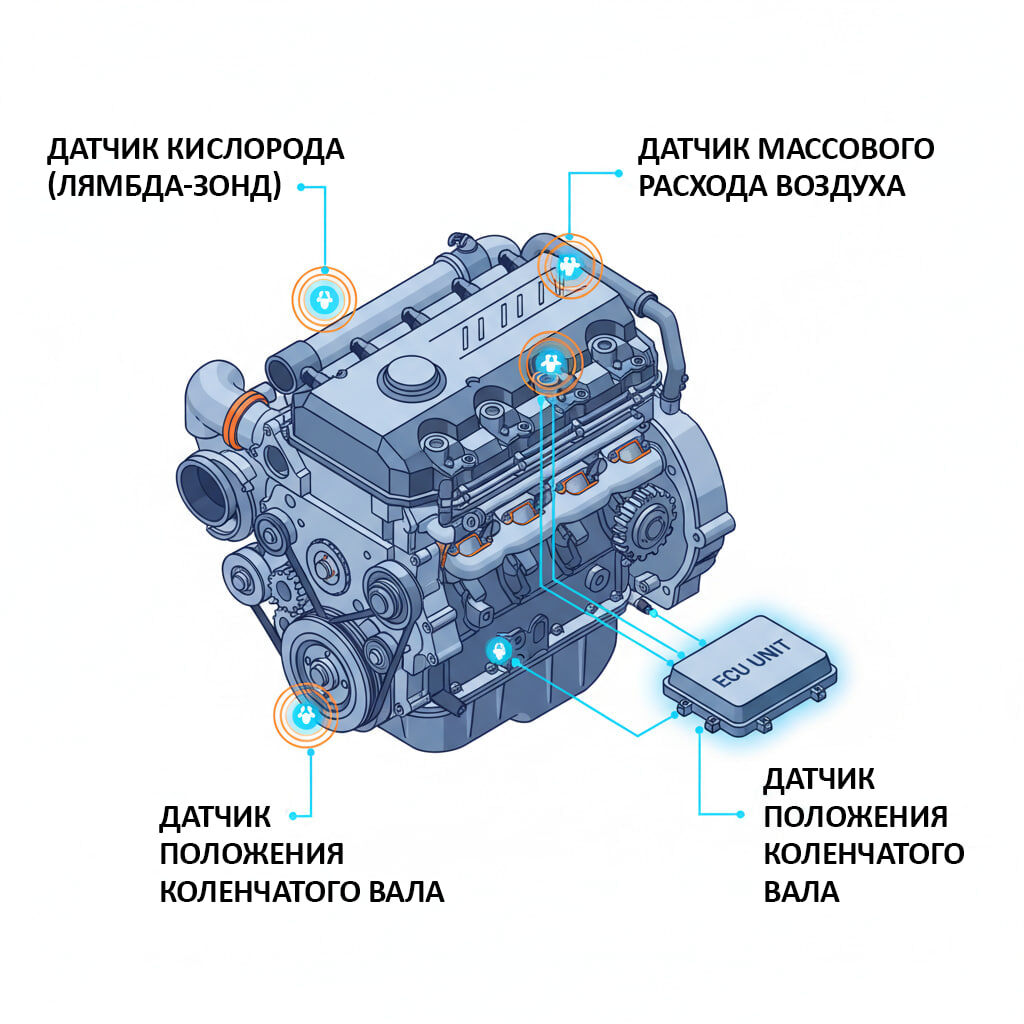 ДАТЧИК КИСЛОРОДА (ЛЯМБДА-ЗОНД)

ДАТЧИК МАССОВОГО РАСХОДА ВОЗДУХА

ECU UNIT

ДАТЧИК ПОЛОЖЕНИЯ КОЛЕНЧАТОГО ВАЛА

ДАТЧИК ПОЛОЖЕНИЯ КОЛЕНЧАТОГО ВАЛА