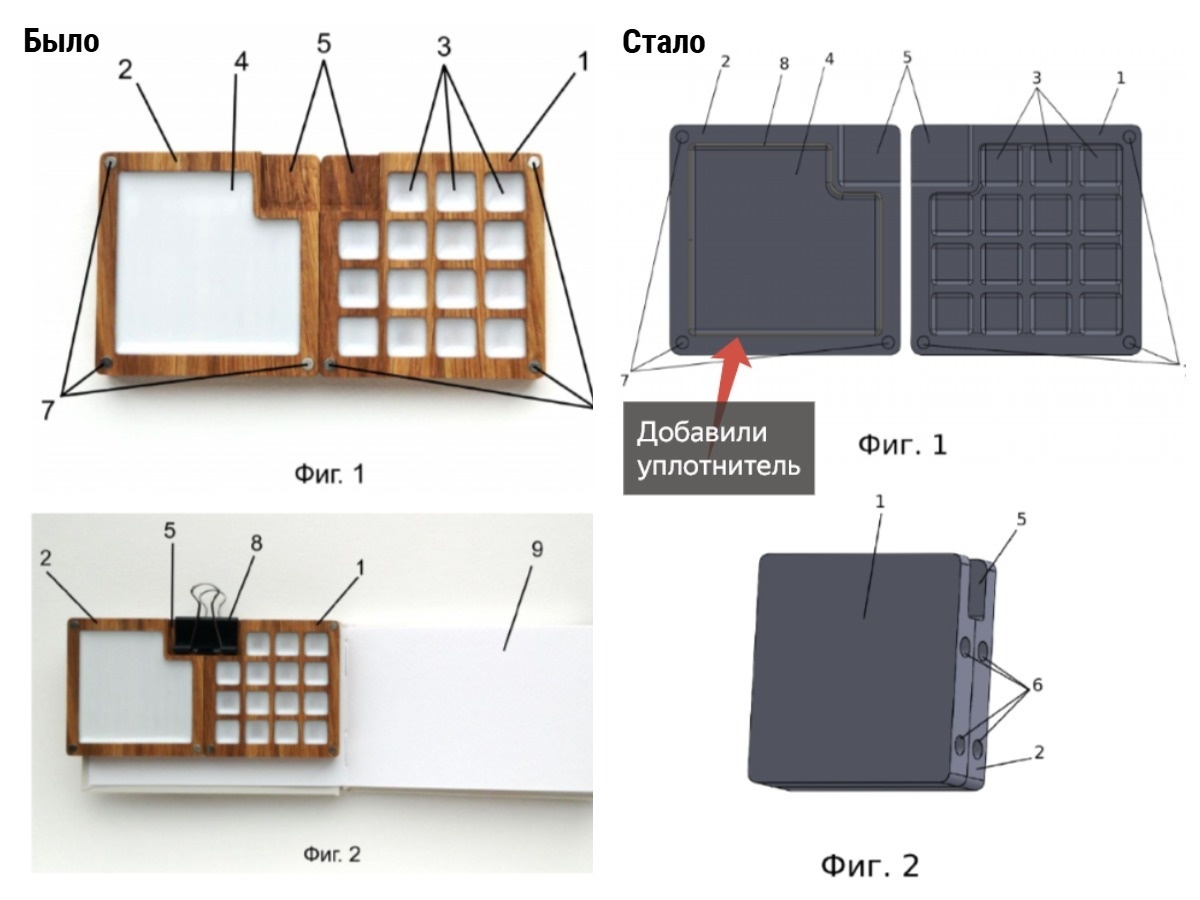 Было

2 4 5 3 1

7

Фиг. 1

2 5 8 1 9

Фиг. 2

Стало

2 8 4 5 3 1

7

Добавили уплотнитель

Фиг. 1

1 5

6

2

Фиг. 2