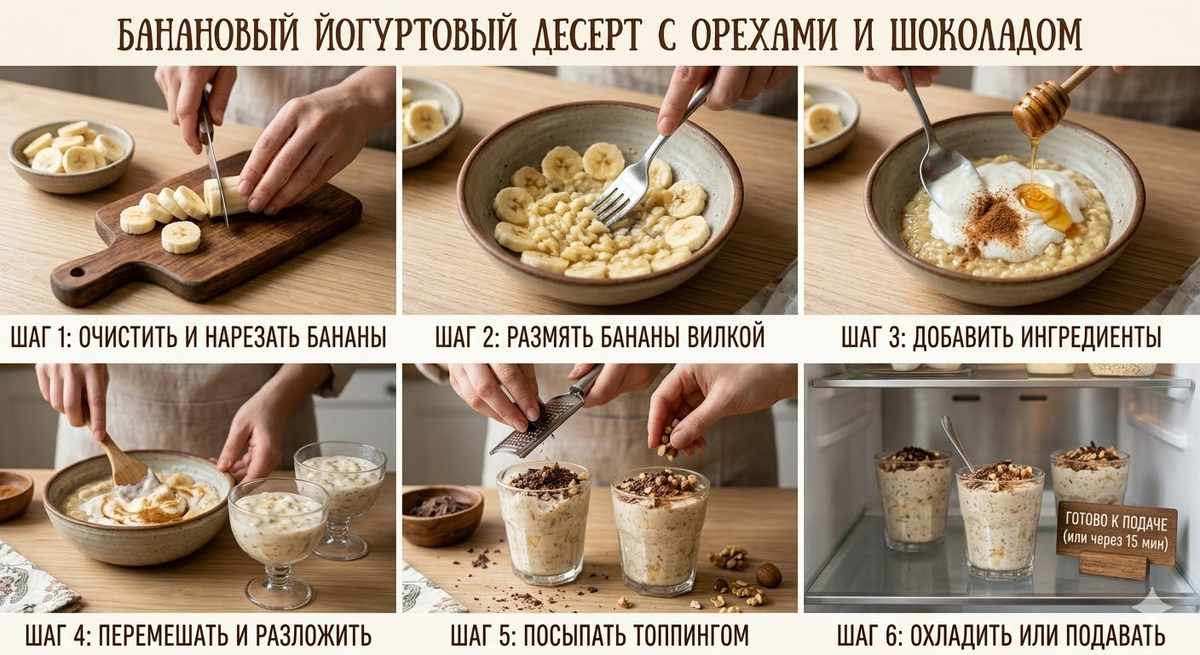 БАНАНОВЫЙ ЙОГУРТОВЫЙ ДЕСЕРТ С ОРЕХАМИ И ШОКОЛАДОМ

ШАГ 1: ОЧИСТИТЬ И НАРЕЗАТЬ БАНАНЫ

ШАГ 2: РАЗМЯТЬ БАНАНЫ ВИЛКОЙ

ШАГ 3: ДОБАВИТЬ ИНГРЕДИЕНТЫ

ШАГ 4: ПЕРЕМЕШАТЬ И РАЗЛОЖИТЬ

ШАГ 5: ПОСЫПАТЬ ТОППИНГОМ

ГОТОВО К ПОДАЧЕ (или через 15 мин)

ШАГ 6: ОХЛАДИТЬ ИЛИ ПОДАВАТЬ