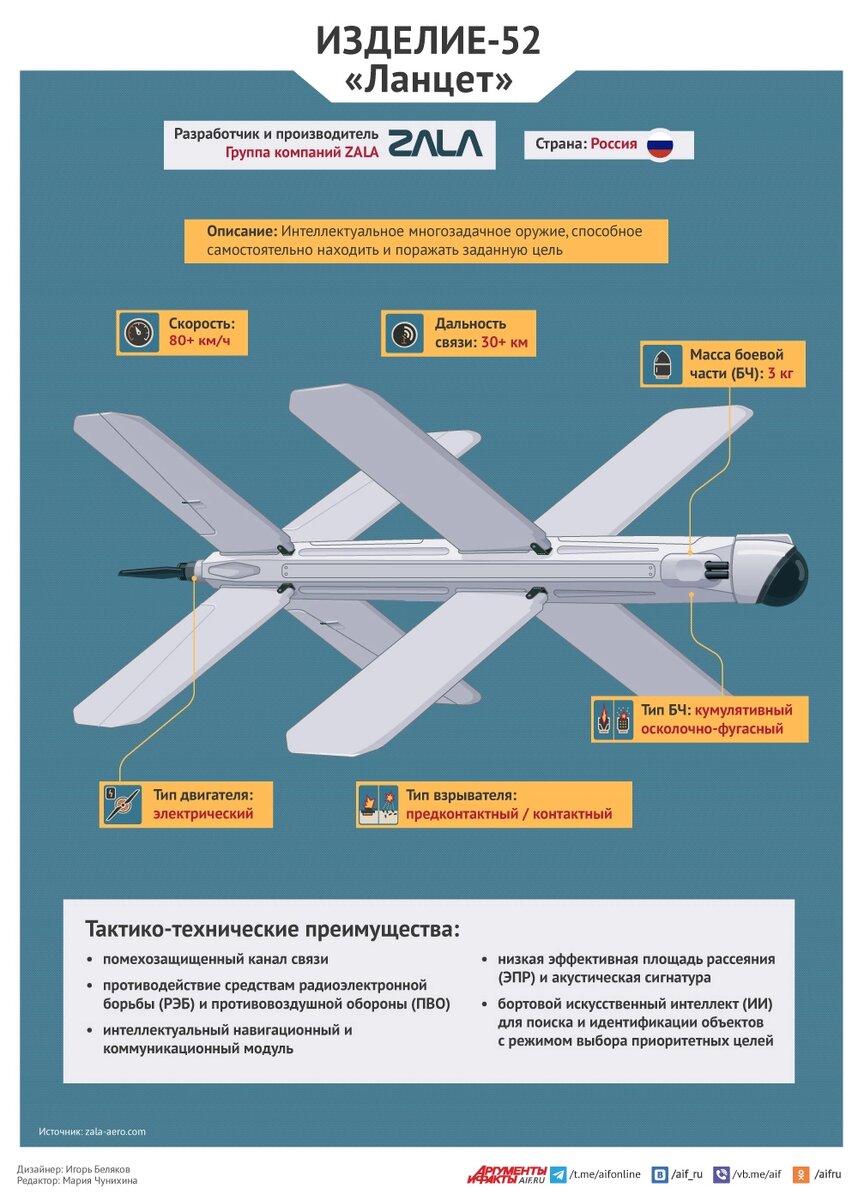 ИЗДЕЛИЕ-52
«Ланцет»

Разработчик и производитель
Группа компаний ZALA
ZALA

Страна: Россия

Описание: Интеллектуальное многозадачное оружие, способное самостоятельно находить и поражать заданную цель

Скорость:
80+ км/ч

Дальность связи: 30+ км

Масса боевой части (БЧ): 3 кг

Тип БЧ: кумулятивный осколочно-фугасный

Тип двигателя:
электрический

Тип взрывателя:
предконтактный / контактный

Тактико-технические преимущества:

• помехозащищенный канал связи
• противодействие средствам радиоэлектронной борьбы (РЭБ) и противовоздушной обороны (ПВО)
• интеллектуальный навигационный и коммуникационный модуль
• низкая эффективная площадь рассеяния (ЭПР) и акустическая сигнатура
• бортовой искусственный интеллект (ИИ) для поиска и идентификации объектов с режимом выбора приоритетных целей

Источник: zala-aero.com

Дизайнер: Игорь Беляков
Редактор: Мария Чунихина

АРГУМЕНТЫ И ФАКТЫ AIF.RU
/t.me/aifonline
/aif_ru
/vb.me/aif
/aifru