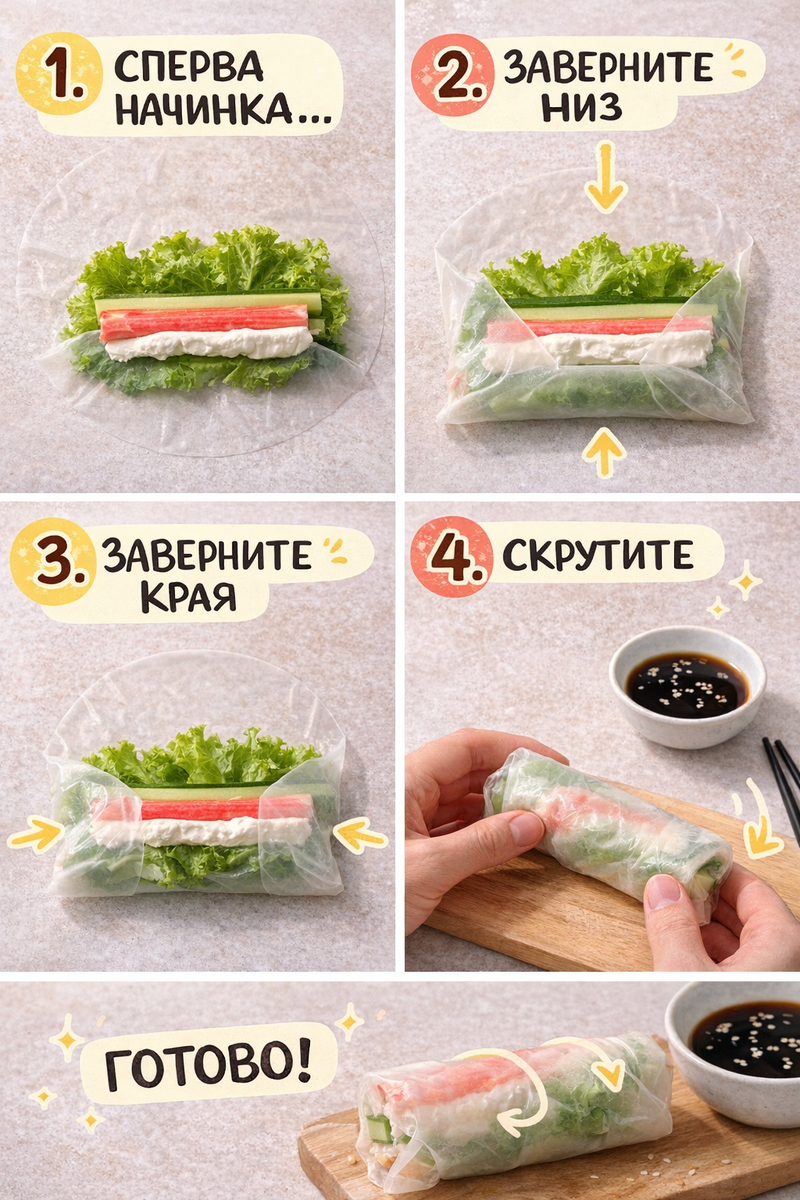 1. СПЕРВА НАЧИНКА...

2. ЗАВЕРНИТЕ НИЗ

3. ЗАВЕРНИТЕ КРАЯ

4. СКРУТИТЕ

ГОТОВО!