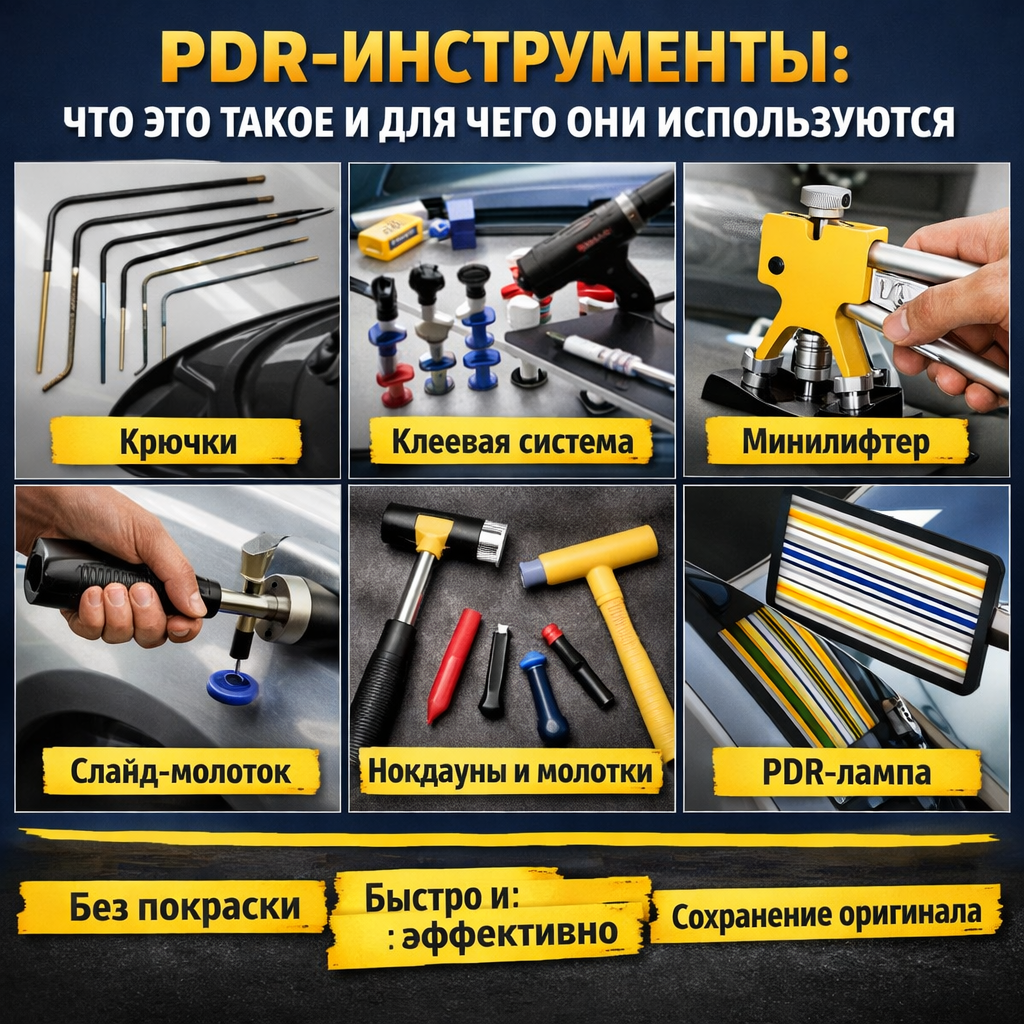 PDR-ИНСТРУМЕНТЫ:
ЧТО ЭТО ТАКОЕ И ДЛЯ ЧЕГО ОНИ ИСПОЛЬЗУЮТСЯ

Крючки

Клеевая система

Минилифтер

Слайд-молоток

Нокдауны и молотки

PDR-лампа

Без покраски

Быстро и:
: эффективно

Сохранение оригинала