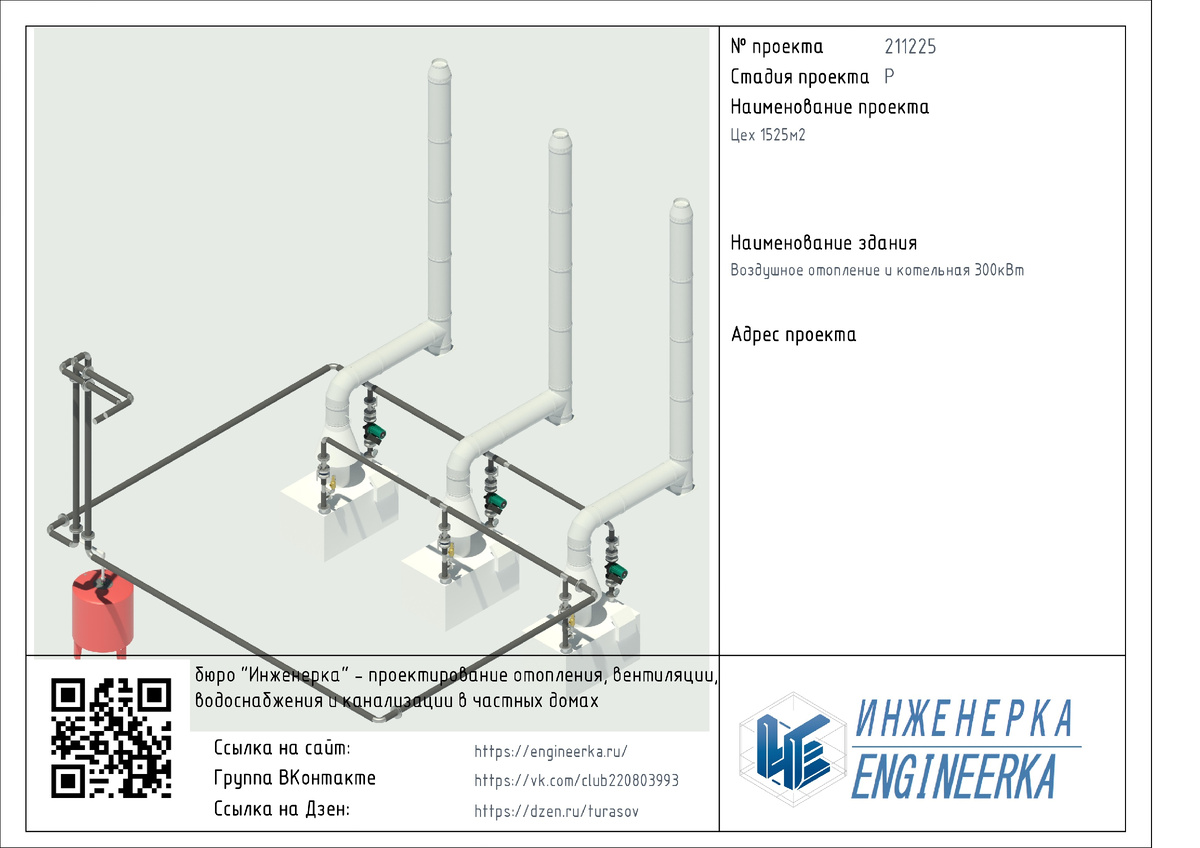 № проекта 211225
Стадия проекта Р
Наименование проекта
Цех 1525м2

Наименование здания
Воздушное отопление и котельная 300кВт

Адрес проекта

бюро "Инженерка" - проектирование отопления, вентиляции, водоснабжения и канализации в частных домах

Ссылка на сайт: https://engineerka.ru/
Группа ВКонтакте https://vk.com/club220803993
Ссылка на Дзен: https://dzen.ru/turasov

ИНЖЕНЕРКА
ENGINEERKA