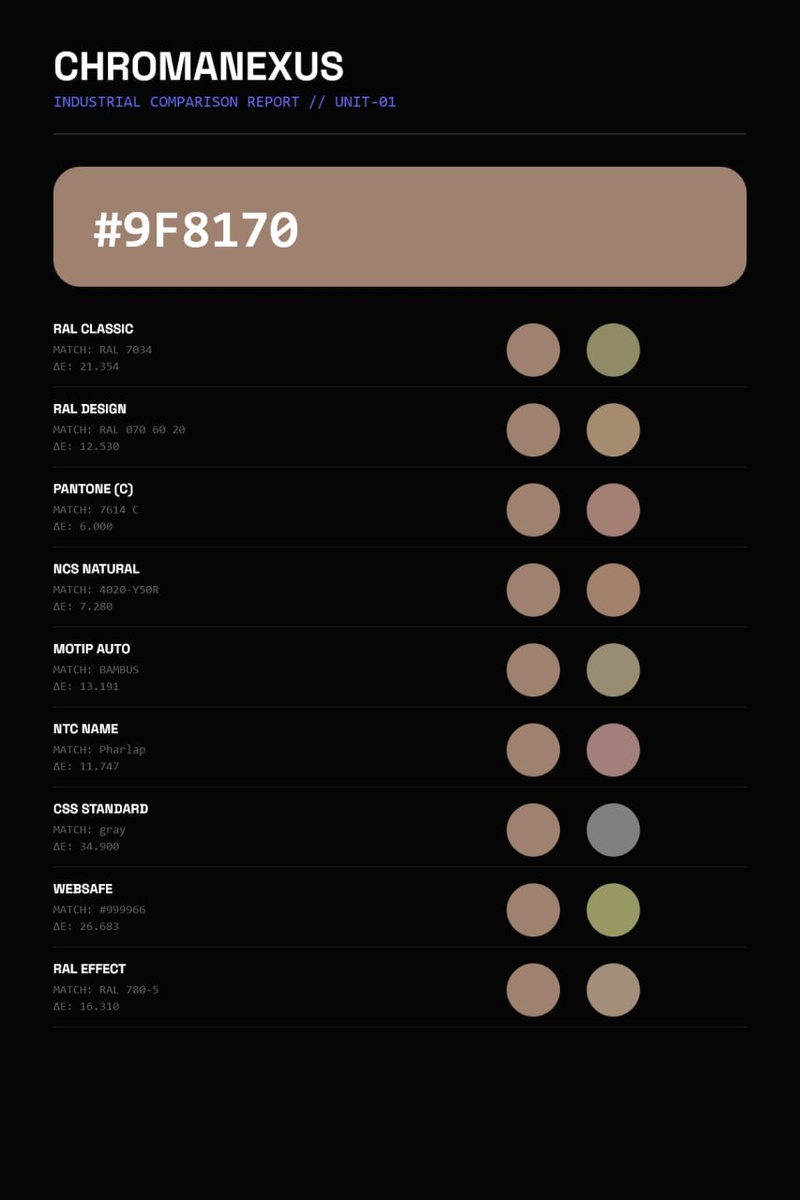 CHROMANEXUS
INDUSTRIAL COMPARISON REPORT // UNIT-01

#9F8170

RAL CLASSIC
MATCH: RAL 7034
ΔE: 21.354

RAL DESIGN
MATCH: RAL 070 60 20
ΔE: 12.530

PANTONE (C)
MATCH: 7614 C
ΔE: 6.000

NCS NATURAL
MATCH: 4020-Y50R
ΔE: 7.280

MOTIP AUTO
MATCH: BAMBUS
ΔE: 13.191

NTC NAME
MATCH: Pharlap
ΔE: 11.747

CSS STANDARD
MATCH: gray
ΔE: 34.900

WEBSAFE
MATCH: #999966
ΔE: 26.683

RAL EFFECT
MATCH: RAL 780-5
ΔE: 16.310