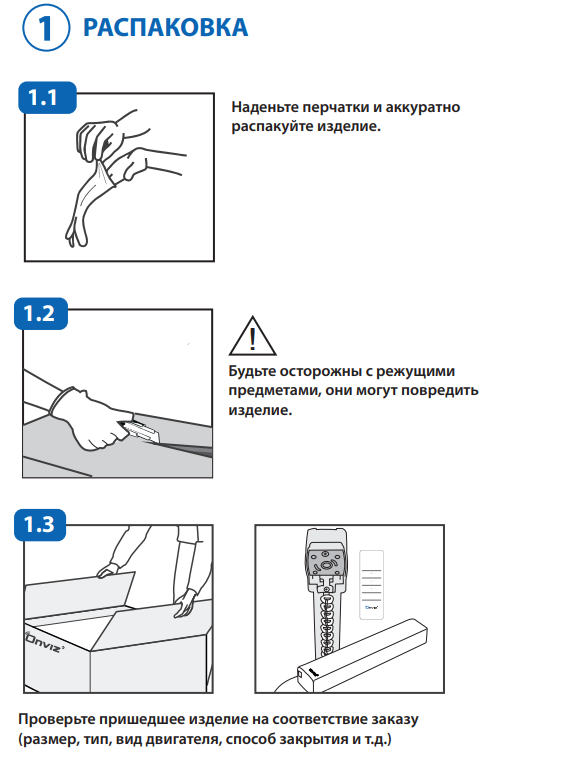 1 РАСПАКОВКА

1.1

Наденьте перчатки и аккуратно распакуйте изделие.

1.2

!

Будьте осторожны с режущими предметами, они могут повредить изделие.

1.3

Onviz

Onviz

Проверьте пришедшее изделие на соответствие заказу (размер, тип, вид двигателя, способ закрытия и т.д.)