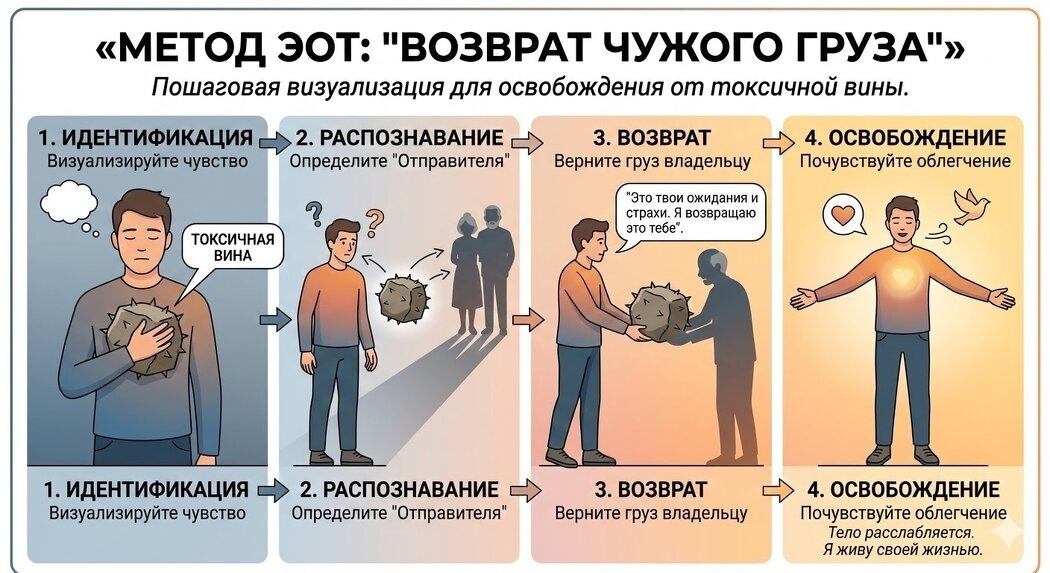 «МЕТОД ЭОТ: "ВОЗВРАТ ЧУЖОГО ГРУЗА"»
Пошаговая визуализация для освобождения от токсичной вины.

1. ИДЕНТИФИКАЦИЯ
Визуализируйте чувство

ТОКСИЧНАЯ ВИНА

2. РАСПОЗНАВАНИЕ
Определите "Отправителя"

3. ВОЗВРАТ
Верните груз владельцу

"Это твои ожидания и страхи. Я возвращаю это тебе".

4. ОСВОБОЖДЕНИЕ
Почувствуйте облегчение

1. ИДЕНТИФИКАЦИЯ
Визуализируйте чувство

2. РАСПОЗНАВАНИЕ
Определите "Отправителя"

3. ВОЗВРАТ
Верните груз владельцу

4. ОСВОБОЖДЕНИЕ
Почувствуйте облегчение
Тело расслабляется.
Я живу своей жизнью.