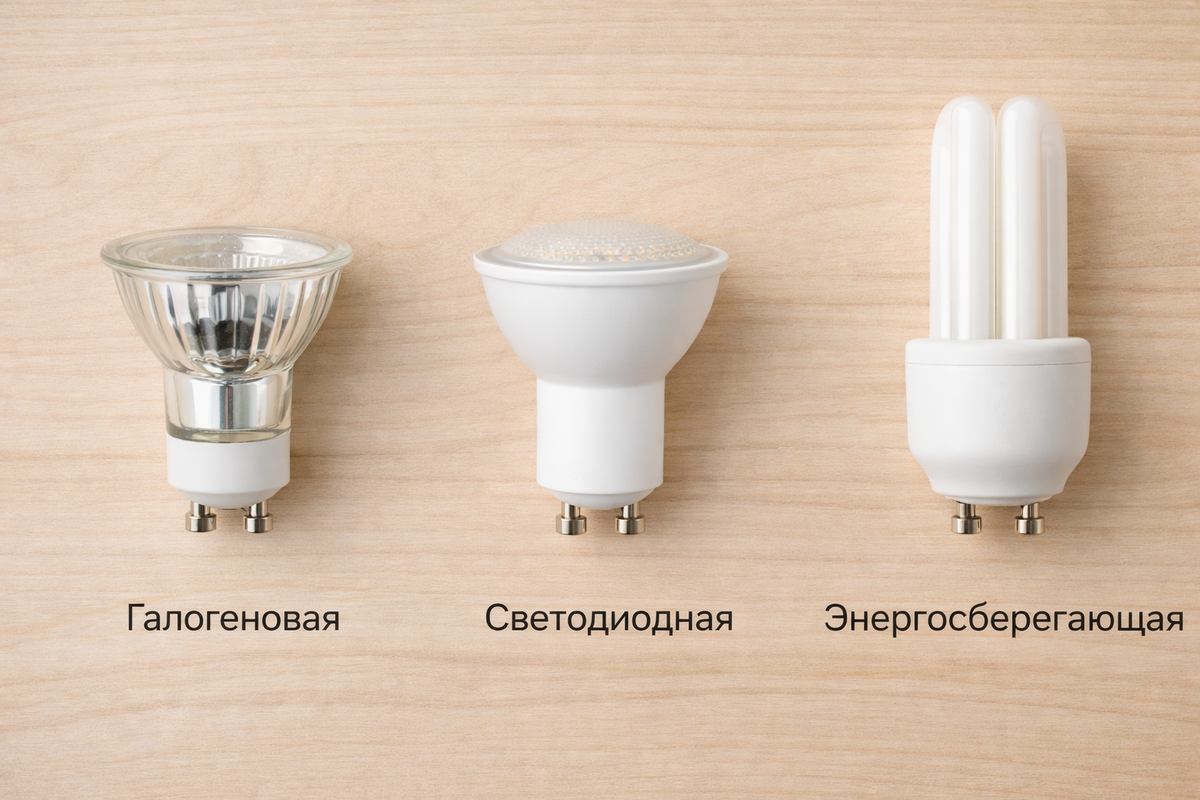 Галогеновая Светодиодная Энергосберегающая