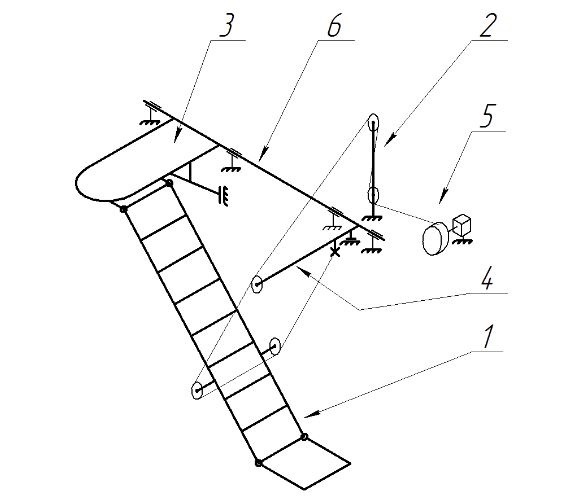 3
6
2
5
4
1