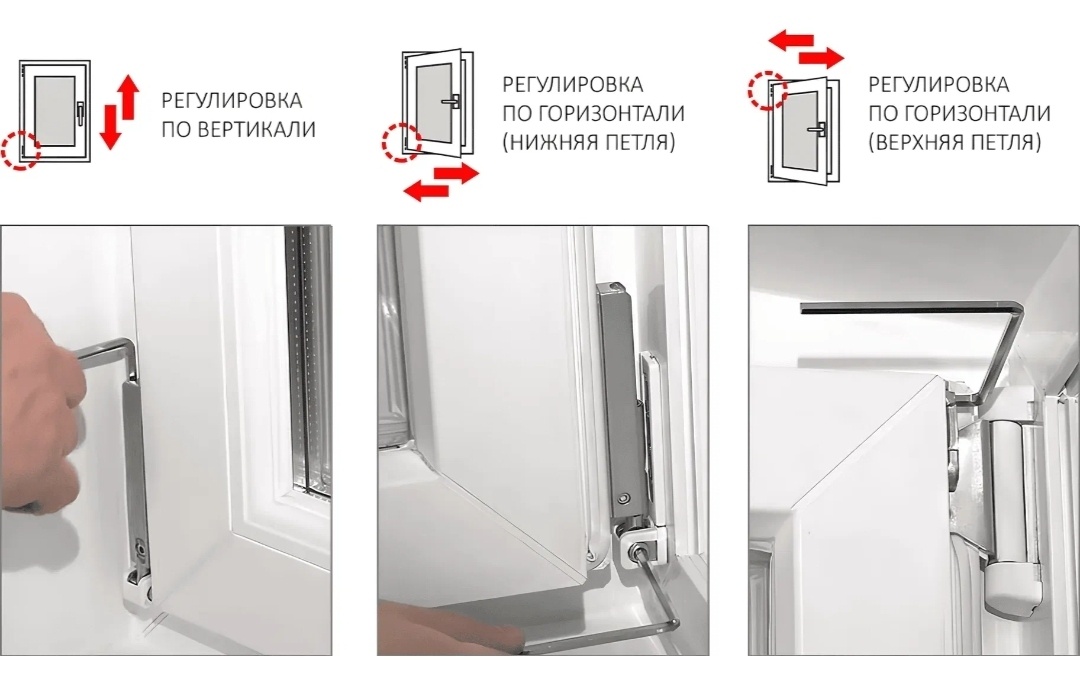 РЕГУЛИРОВКА ПО ВЕРТИКАЛИ

РЕГУЛИРОВКА ПО ГОРИЗОНТАЛИ (НИЖНЯЯ ПЕТЛЯ)

РЕГУЛИРОВКА ПО ГОРИЗОНТАЛИ (ВЕРХНЯЯ ПЕТЛЯ)