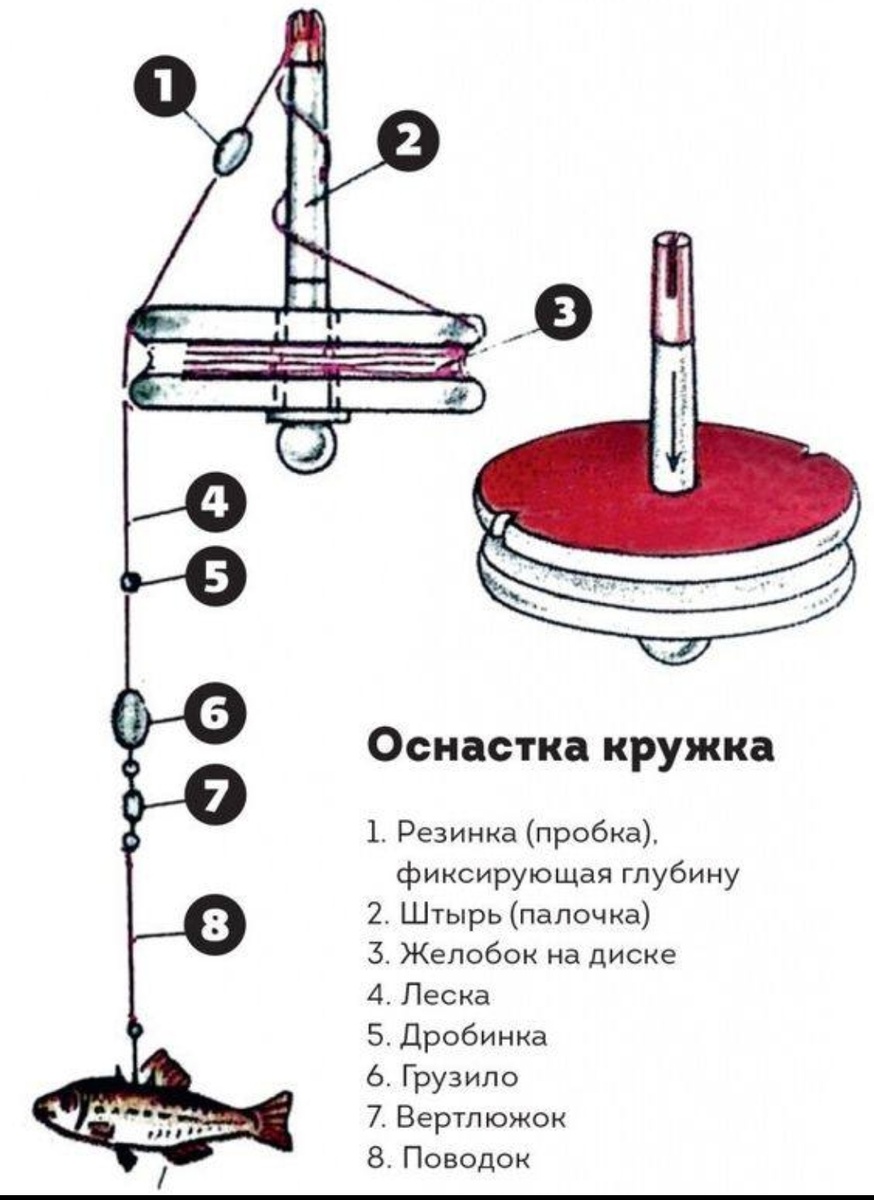 1
2
3
4
5
6
7
8

Оснастка кружка

1. Резинка (пробка), фиксирующая глубину
2. Штырь (палочка)
3. Желобок на диске
4. Леска
5. Дробинка
6. Грузило
7. Вертлюжок
8. Поводок