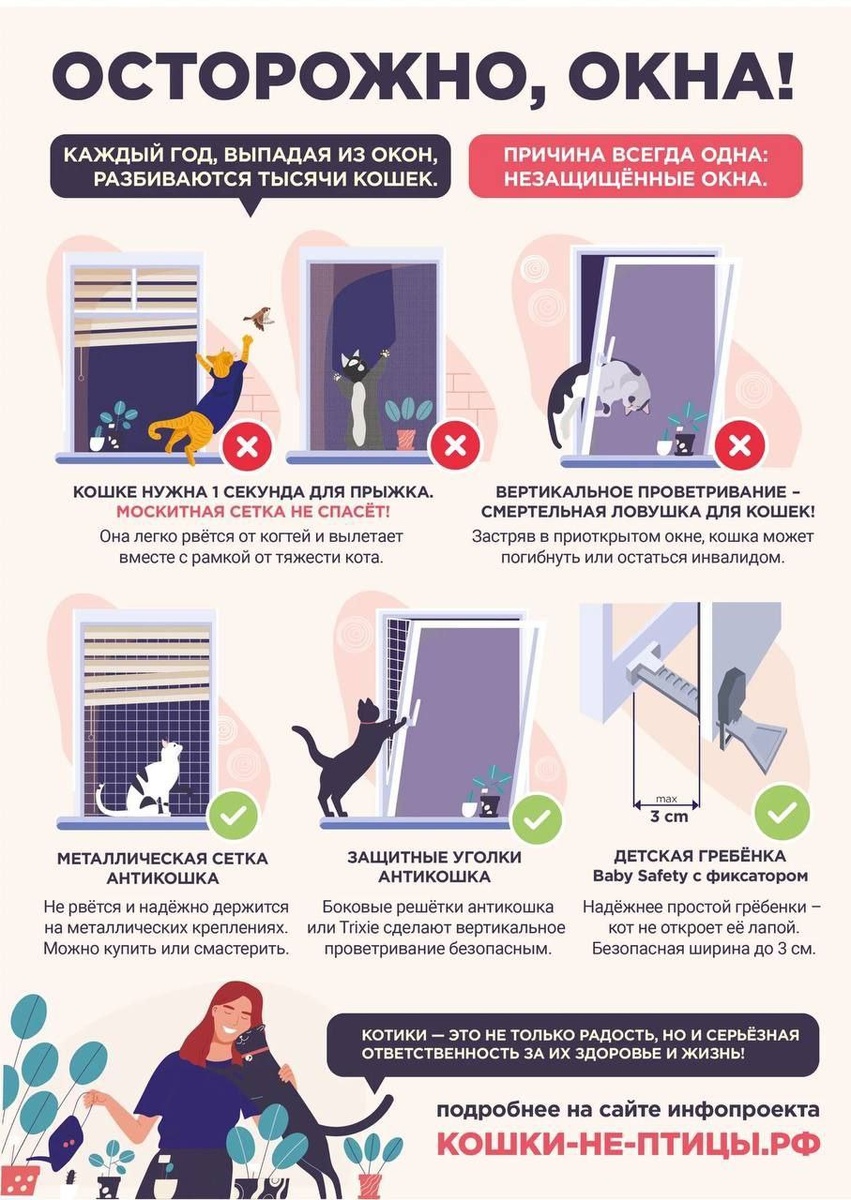 ОСТОРОЖНО, ОКНА!

КАЖДЫЙ ГОД, ВЫПАДАЯ ИЗ ОКОН, РАЗБИВАЮТСЯ ТЫСЯЧИ КОШЕК.

ПРИЧИНА ВСЕГДА ОДНА: НЕЗАЩИЩЁННЫЕ ОКНА.

КОШКЕ НУЖНА 1 СЕКУНДА ДЛЯ ПРЫЖКА. МОСКИТНАЯ СЕТКА НЕ СПАСЁТ!
Она легко рвётся от когтей и вылетает вместе с рамкой от тяжести кота.

ВЕРТИКАЛЬНОЕ ПРОВЕТРИВАНИЕ – СМЕРТЕЛЬНАЯ ЛОВУШКА ДЛЯ КОШЕК!
Застряв в приоткрытом окне, кошка может погибнуть или остаться инвалидом.

max
3 cm

МЕТАЛЛИЧЕСКАЯ СЕТКА АНТИКОШКА
Не рвётся и надёжно держится на металлических креплениях. Можно купить или смастерить.

ЗАЩИТНЫЕ УГОЛКИ АНТИКОШКА
Боковые решётки антикошка или Trixie сделают вертикальное проветривание безопасным.

ДЕТСКАЯ ГРЕБЁНКА Baby Safety с фиксатором
Надёжнее простой грёбенки – кот не откроет её лапой. Безопасная ширина до 3 см.

КОТИКИ — ЭТО НЕ ТОЛЬКО РАДОСТЬ, НО И СЕРЬЁЗНАЯ ОТВЕТСТВЕННОСТЬ ЗА ИХ ЗДОРОВЬЕ И ЖИЗНЬ!

подробнее на сайте инфопроекта
КОШКИ-НЕ-ПТИЦЫ.РФ