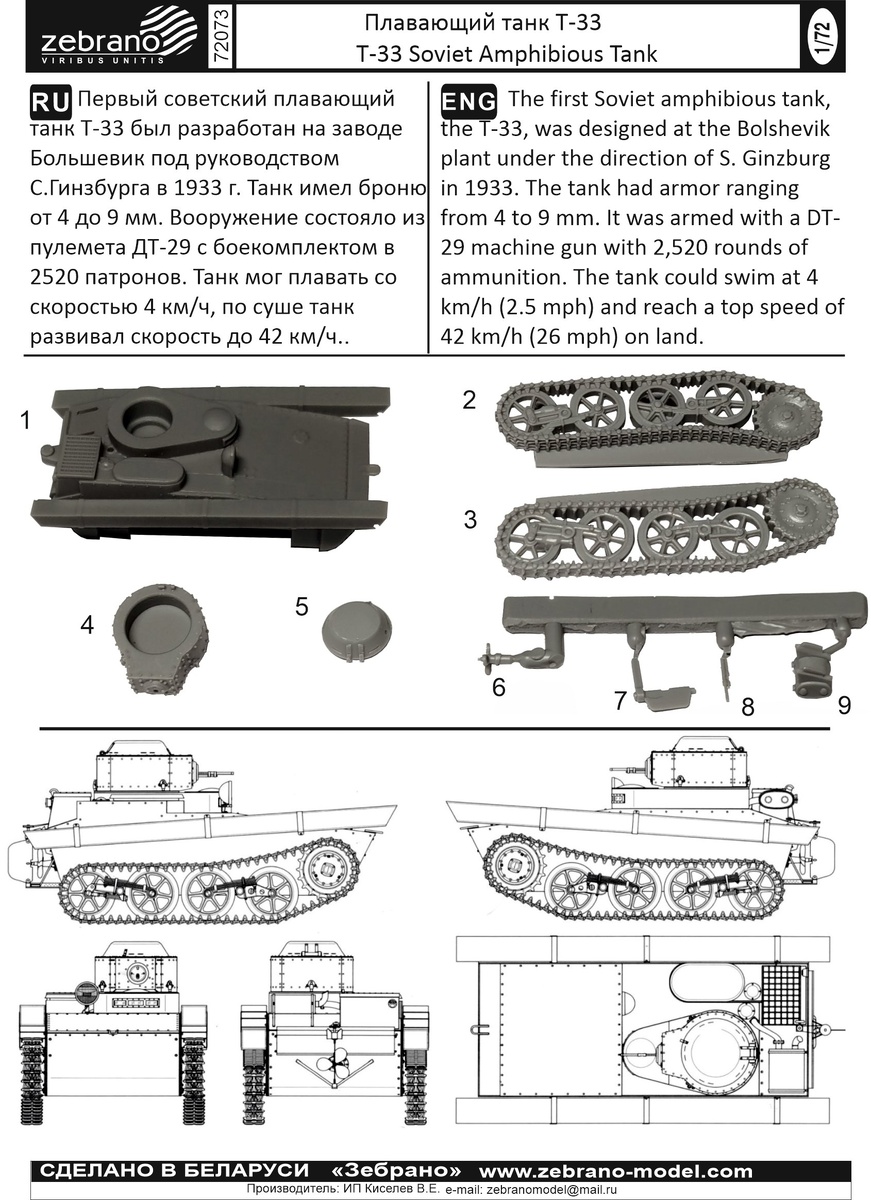 zebrano
VIRIBUS UNITIS

72073

Плавающий танк Т-33
T-33 Soviet Amphibious Tank

1/72

RU Первый советский плавающий танк Т-33 был разработан на заводе Большевик под руководством С.Гинзбурга в 1933 г. Танк имел броню от 4 до 9 мм. Вооружение состояло из пулемета ДТ-29 с боекомплектом в 2520 патронов. Танк мог плавать со скоростью 4 км/ч, по суше танк развивал скорость до 42 км/ч..

ENG The first Soviet amphibious tank, the T-33, was designed at the Bolshevik plant under the direction of S. Ginzburg in 1933. The tank had armor ranging from 4 to 9 mm. It was armed with a DT-29 machine gun with 2,520 rounds of ammunition. The tank could swim at 4 km/h (2.5 mph) and reach a top speed of 42 km/h (26 mph) on land.

1

2

3

4

5

6

7

8

9

СДЕЛАНО В БЕЛАРУСИ «Зебрано» www.zebrano-model.com
Производитель: ИП Киселев В.Е. e-mail: zebranomodel@mail.ru