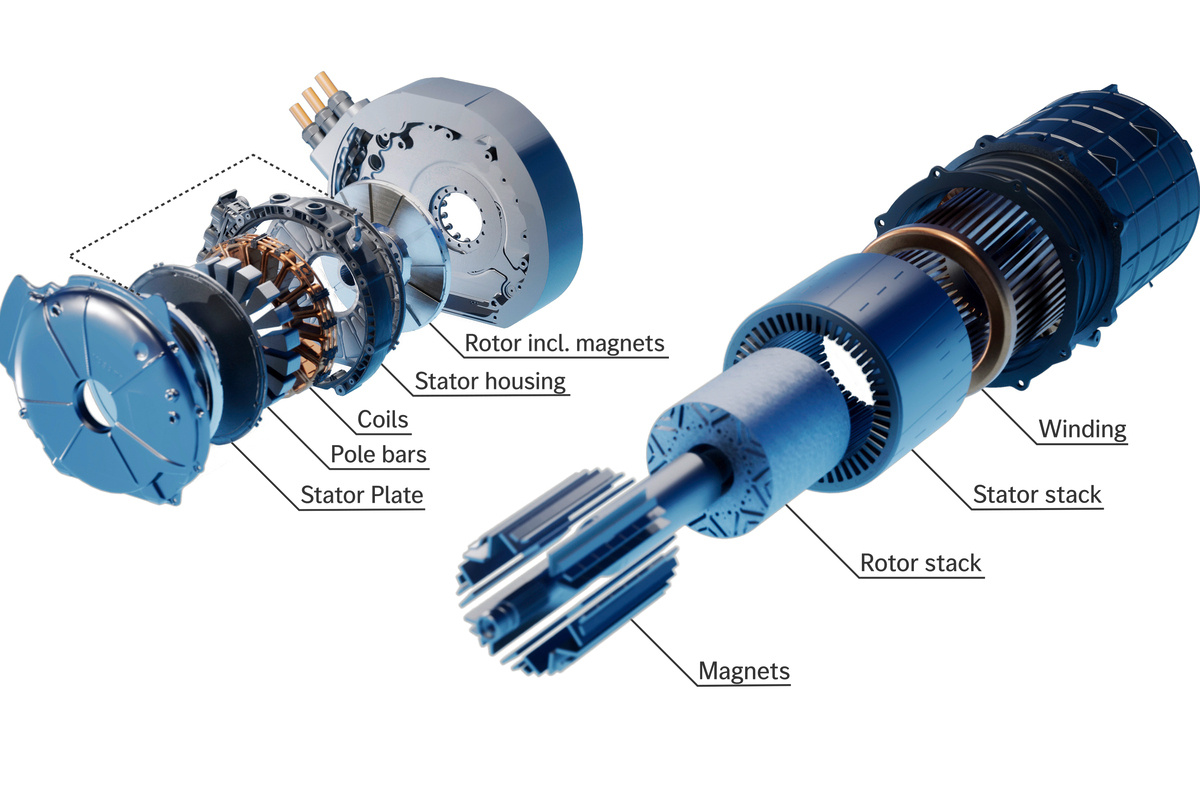 Rotor incl. magnets
Stator housing
Coils
Pole bars
Stator Plate
Winding
Stator stack
Rotor stack
Magnets