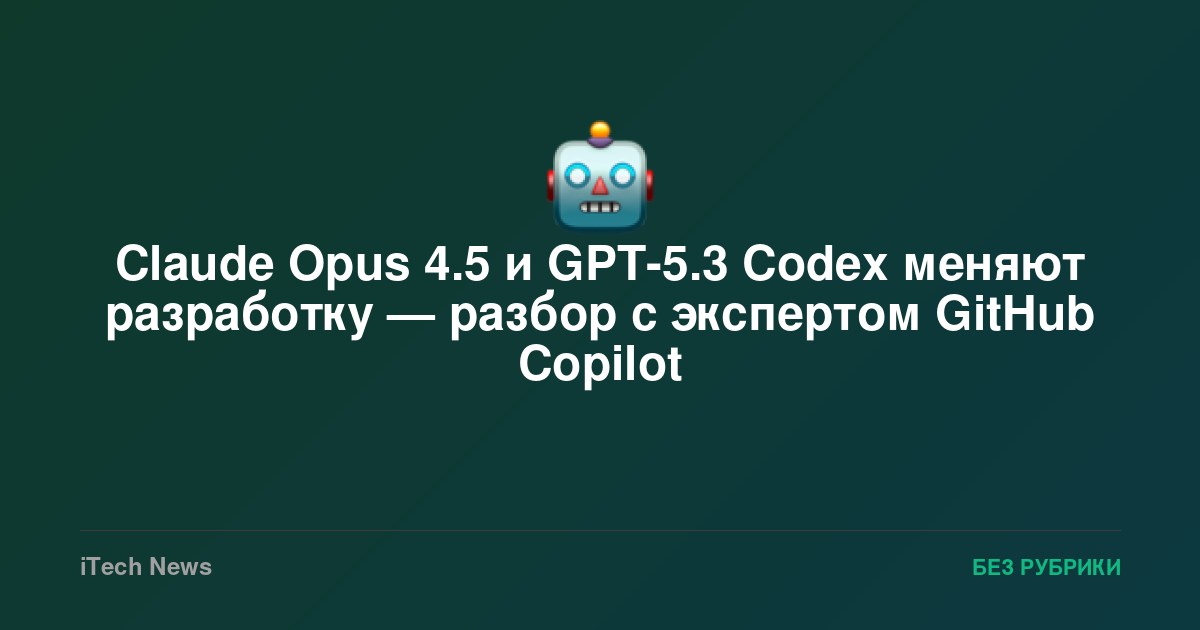 Claude Opus 4.5 и GPT-5.3 Codex меняют разработку — разбор с экспертом GitHub Copilot

iTech News

БЕЗ РУБРИКИ