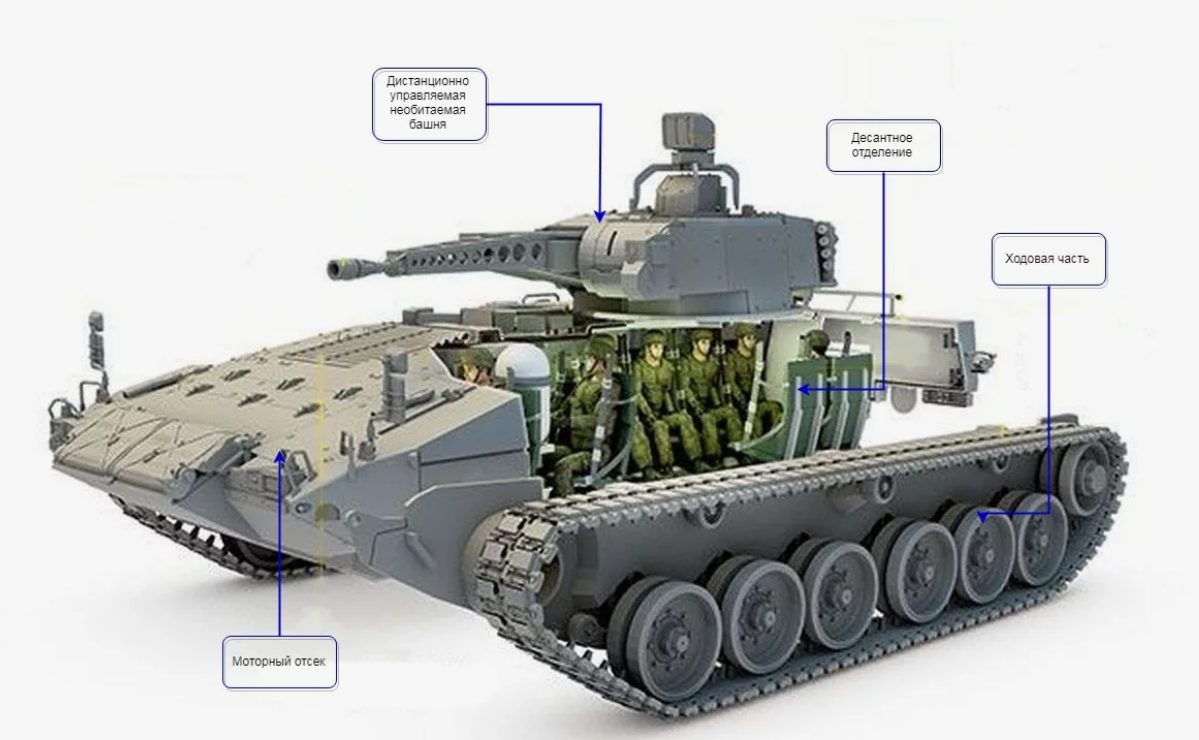 Дистанционно управляемая необитаемая башня

Десантное отделение

Ходовая часть

Моторный отсек