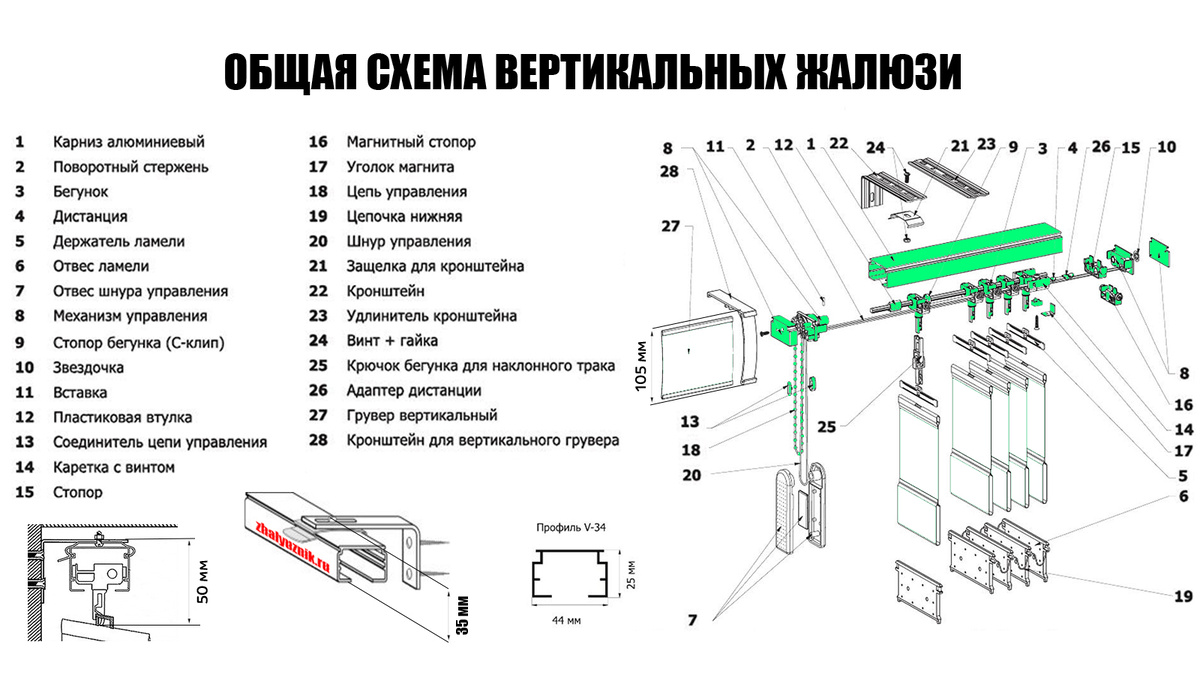 ОБЩАЯ СХЕМА ВЕРТИКАЛЬНЫХ ЖАЛЮЗИ

1 Карниз алюминиевый
2 Поворотный стержень
3 Бегунок
4 Дистанция
5 Держатель ламели
6 Отвес ламели
7 Отвес шнура управления
8 Механизм управления
9 Стопор бегунка (С-клип)
10 Звездочка
11 Вставка
12 Пластиковая втулка
13 Соединитель цепи управления
14 Каретка с винтом
15 Стопор

16 Магнитный стопор
17 Уголок магнита
18 Цепь управления
19 Цепочка нижняя
20 Шнур управления
21 Защелка для кронштейна
22 Кронштейн
23 Удлинитель кронштейна
24 Винт + гайка
25 Крючок бегунка для наклонного трака
26 Адаптер дистанции
27 Грувер вертикальный
28 Кронштейн для вертикального грувера

50 мм

zhalyuznik.ru

35 мм

Профиль V-34

25 мм

44 мм

8 11 2 12 1 22 24 21 23 9 3 4 26 15 10

28

27

105 мм

13

18

20

25

7

8

16

14

17

5

6

19