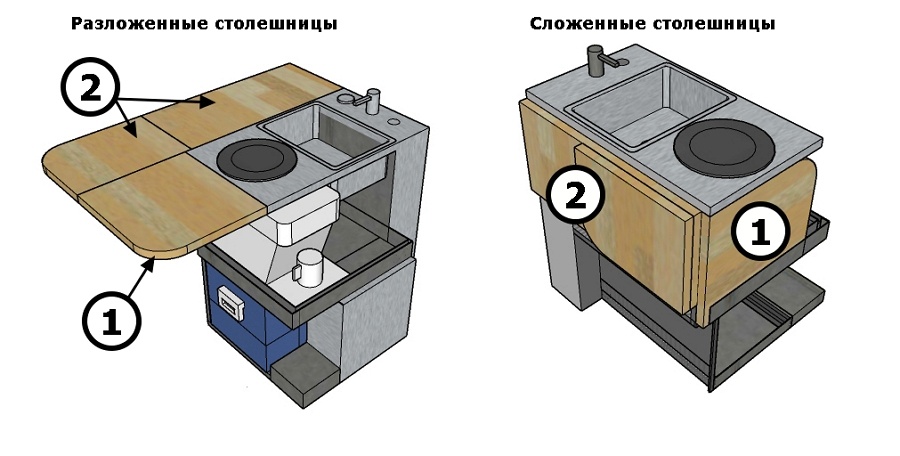 Разложенные столешницы

2

1

Сложенные столешницы

2

1