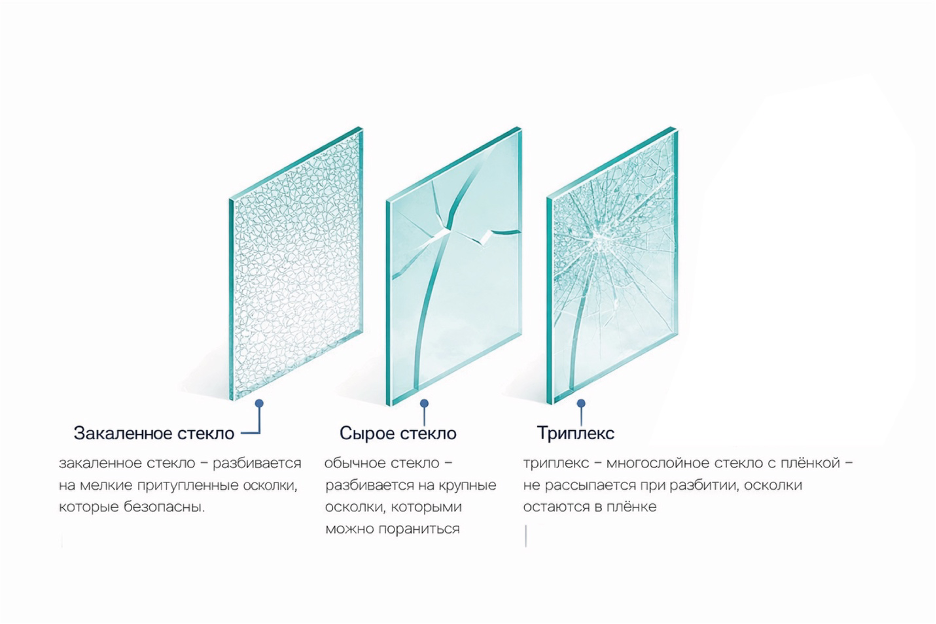 Закаленное стекло

закаленное стекло – разбивается на мелкие притупленные осколки, которые безопасны.

Сырое стекло

обычное стекло – разбивается на крупные осколки, которыми можно пораниться

Триплекс

триплекс – многослойное стекло с плёнкой – не рассыпается при разбитии, осколки остаются в плёнке