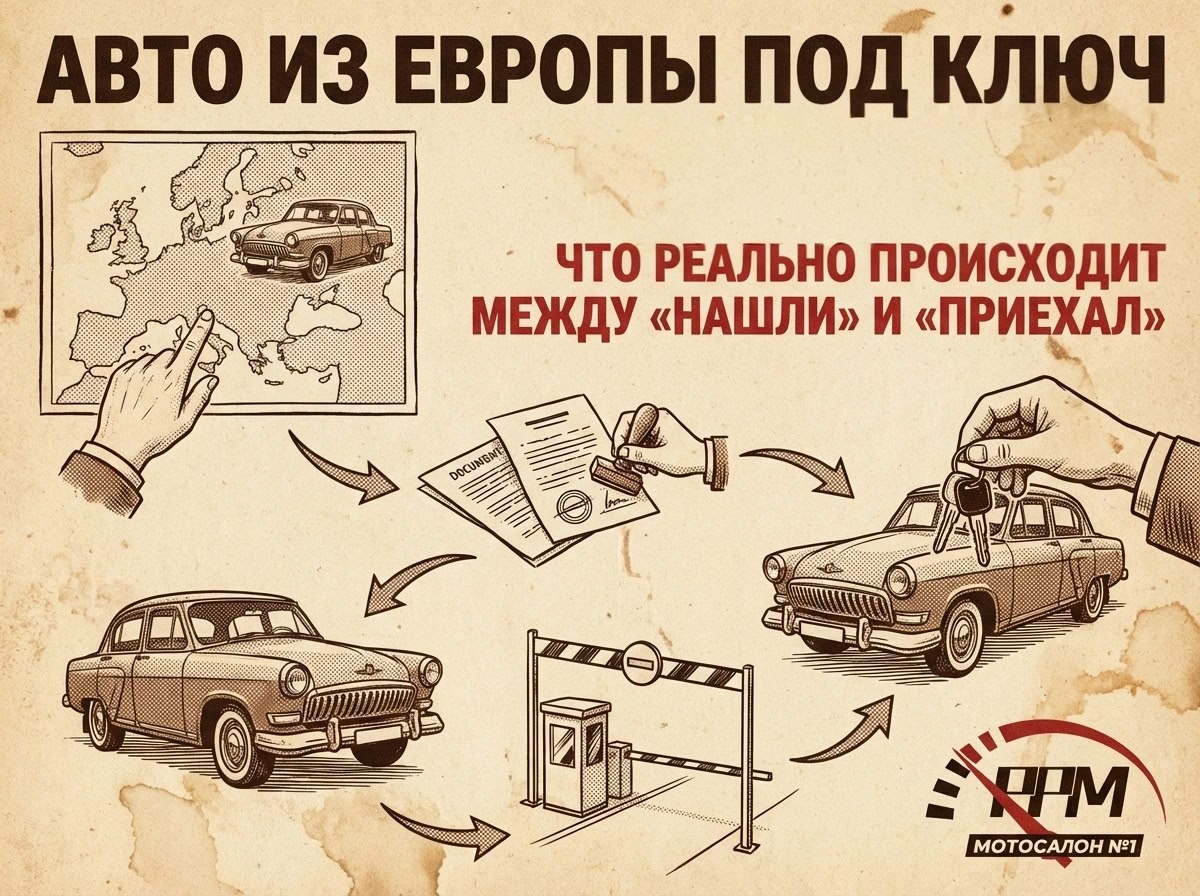 АВТО ИЗ ЕВРОПЫ ПОД КЛЮЧ

ЧТО РЕАЛЬНО ПРОИСХОДИТ МЕЖДУ «НАШЛИ» И «ПРИЕХАЛ»

DOCUMENT

RPM

МОТОСАЛОН №1