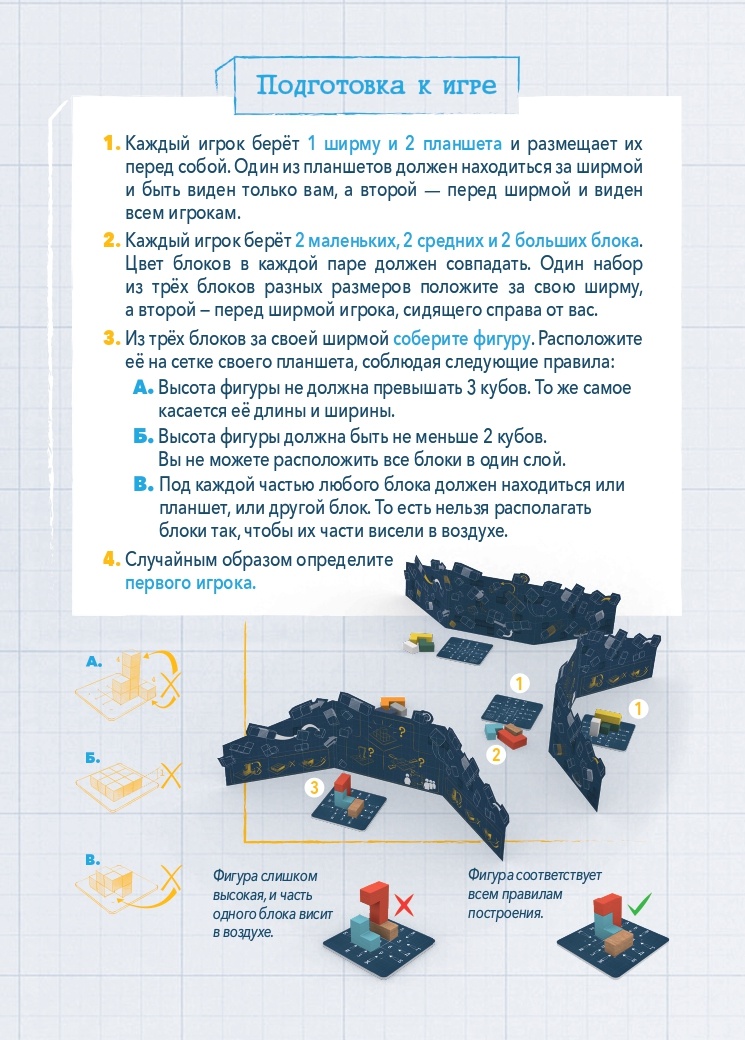 Подготовка к игре

1. Каждый игрок берёт 1 ширму и 2 планшета и размещает их перед собой. Один из планшетов должен находиться за ширмой и быть виден только вам, а второй — перед ширмой и виден всем игрокам.

2. Каждый игрок берёт 2 маленьких, 2 средних и 2 больших блока. Цвет блоков в каждой паре должен совпадать. Один набор из трёх блоков разных размеров положите за свою ширму, а второй – перед ширмой игрока, сидящего справа от вас.

3. Из трёх блоков за своей ширмой соберите фигуру. Расположите её на сетке своего планшета, соблюдая следующие правила:
А. Высота фигуры не должна превышать 3 кубов. То же самое касается её длины и ширины.
Б. Высота фигуры должна быть не меньше 2 кубов. Вы не можете расположить все блоки в один слой.
В. Под каждой частью любого блока должен находиться или планшет, или другой блок. То есть нельзя располагать блоки так, чтобы их части висели в воздухе.

4. Случайным образом определите первого игрока.

А.

Б.

В.

1

1

2

3

Фигура слишком высокая, и часть одного блока висит в воздухе.

Фигура соответствует всем правилам построения.