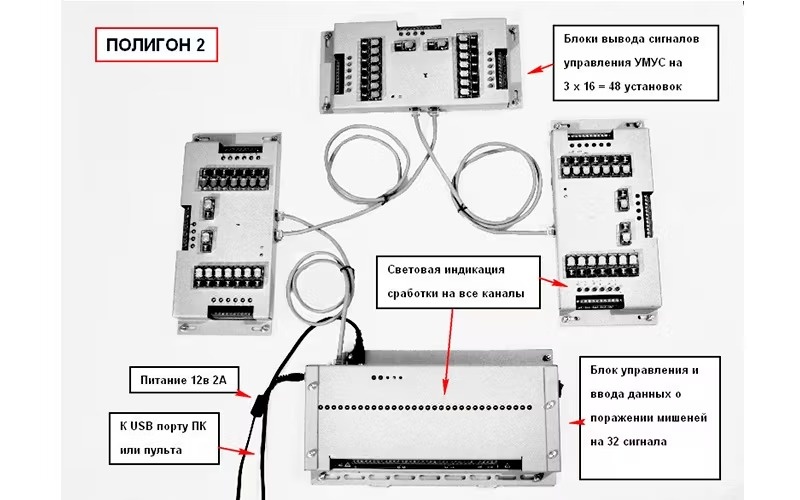 ПОЛИГОН 2

Блоки вывода сигналов управления УМУС на 3 х 16 = 48 установок

Световая индикация сработки на все каналы

Питание 12в 2А

К USB порту ПК или пульта

Блок управления и ввода данных о поражении мишеней на 32 сигнала