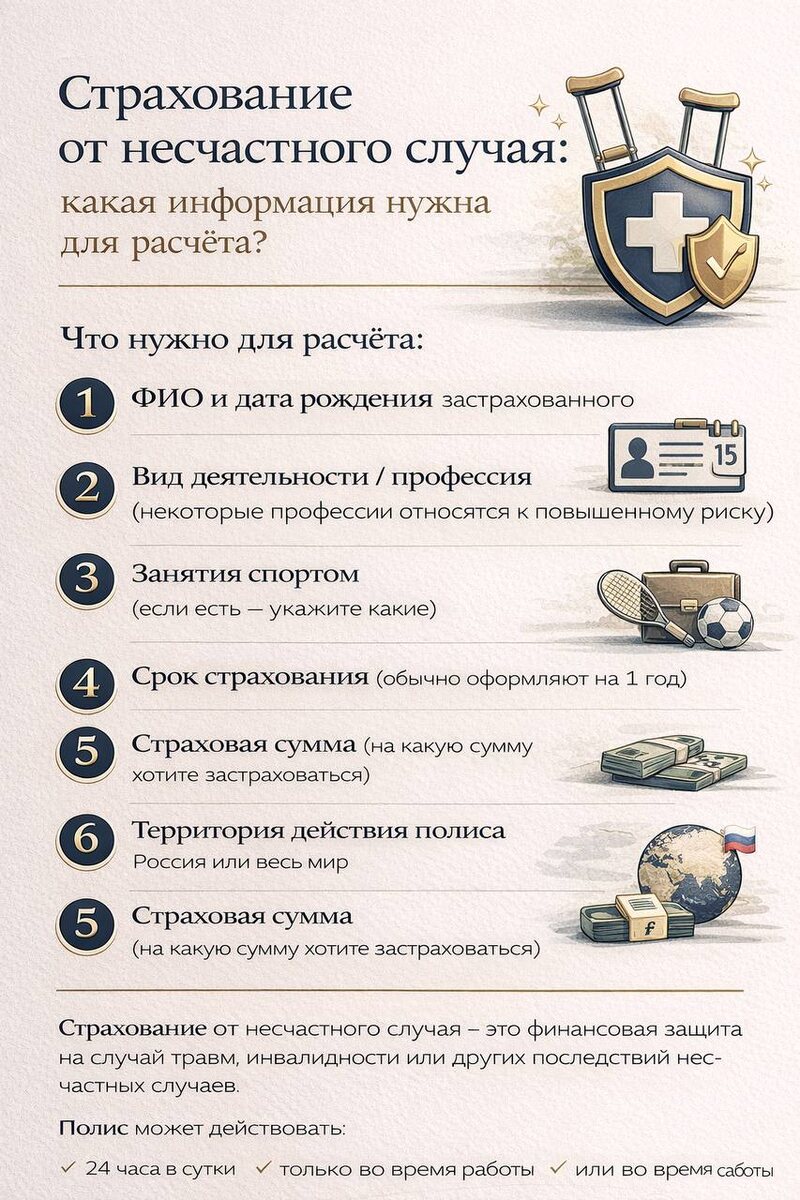 Страхование от несчастного случая:

какая информация нужна для расчёта?

Что нужно для расчёта:

1 ФИО и дата рождения застрахованного

15

2 Вид деятельности / профессия (некоторые профессии относятся к повышенному риску)

3 Занятия спортом (если есть — укажите какие)

4 Срок страхования (обычно оформляют на 1 год)

5 Страховая сумма (на какую сумму хотите застраховаться)

6 Территория действия полиса Россия или весь мир

5 Страховая сумма (на какую сумму хотите застраховаться)

Страхование от несчастного случая – это финансовая защита на случай травм, инвалидности или других последствий несчастных случаев.

Полис может действовать:

✓ 24 часа в сутки ✓ только во время работы ✓ или во время саботы