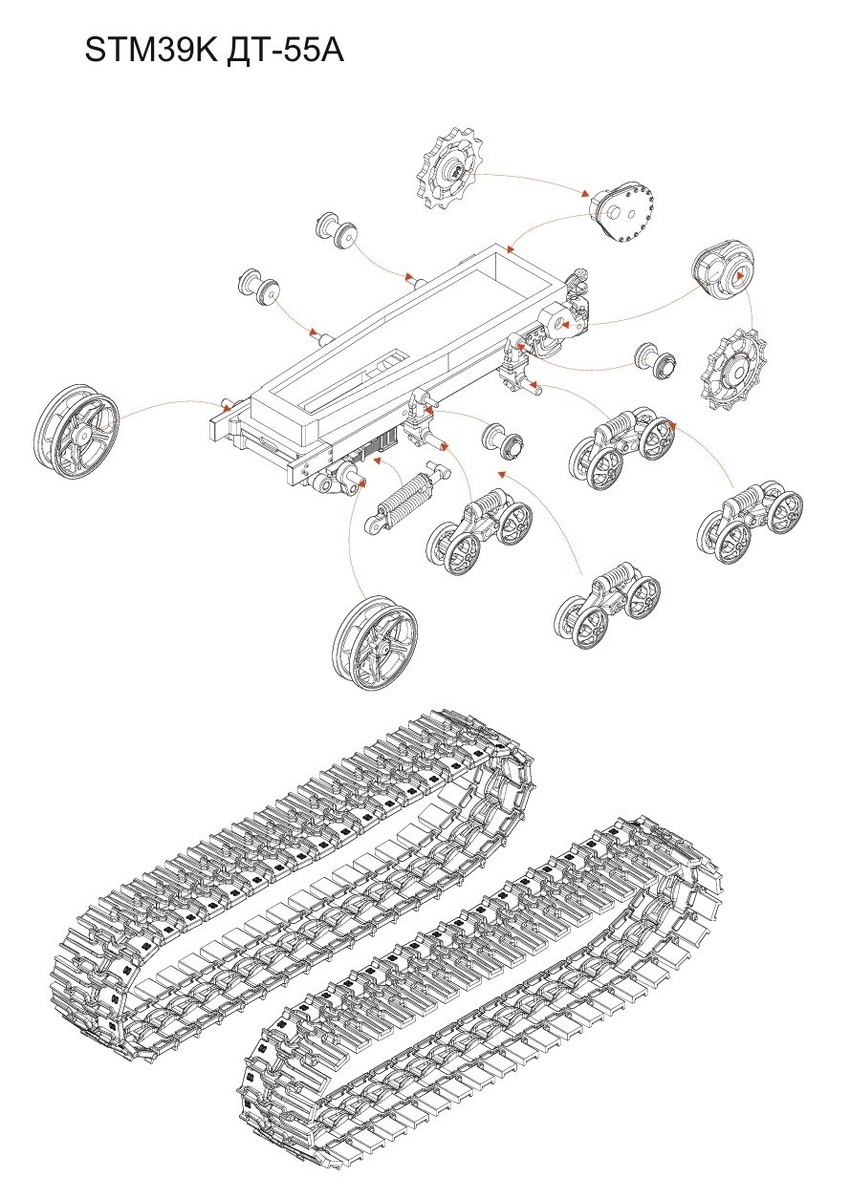 STM39K ДТ-55А