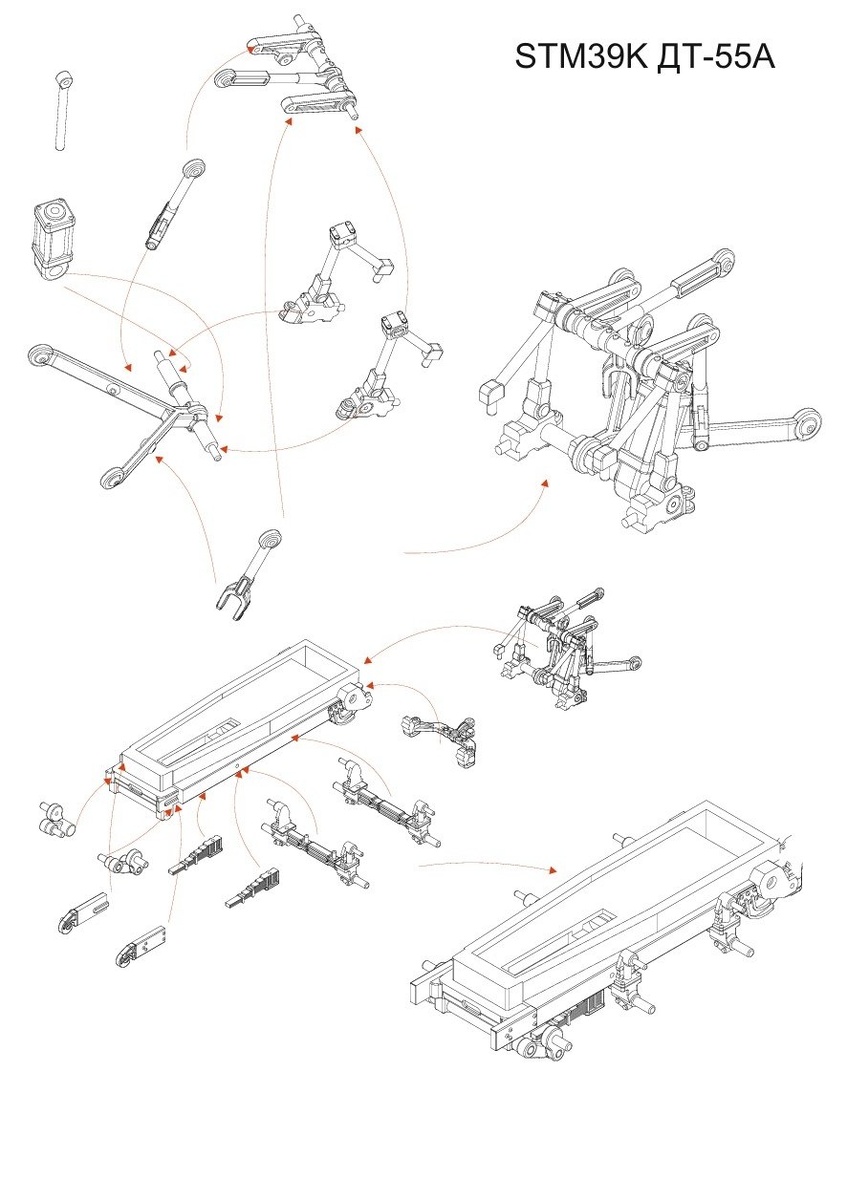 STM39K ДТ-55А