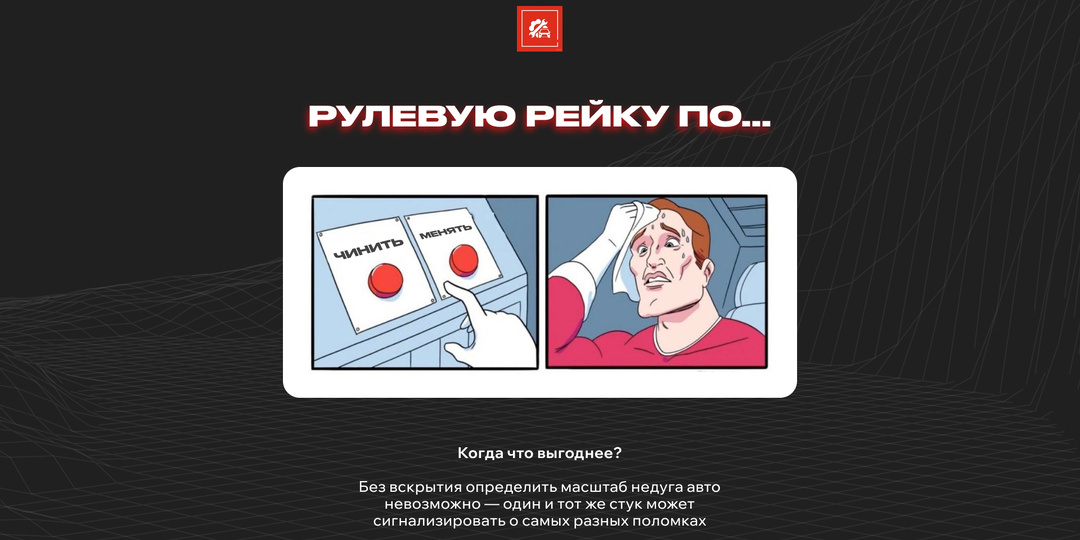 РУЛЕВУЮ РЕЙКУ ПО...

ЧИНИТЬ

МЕНЯТЬ

Когда что выгоднее?

Без вскрытия определить масштаб недуга авто невозможно — один и тот же стук может сигнализировать о самых разных поломках