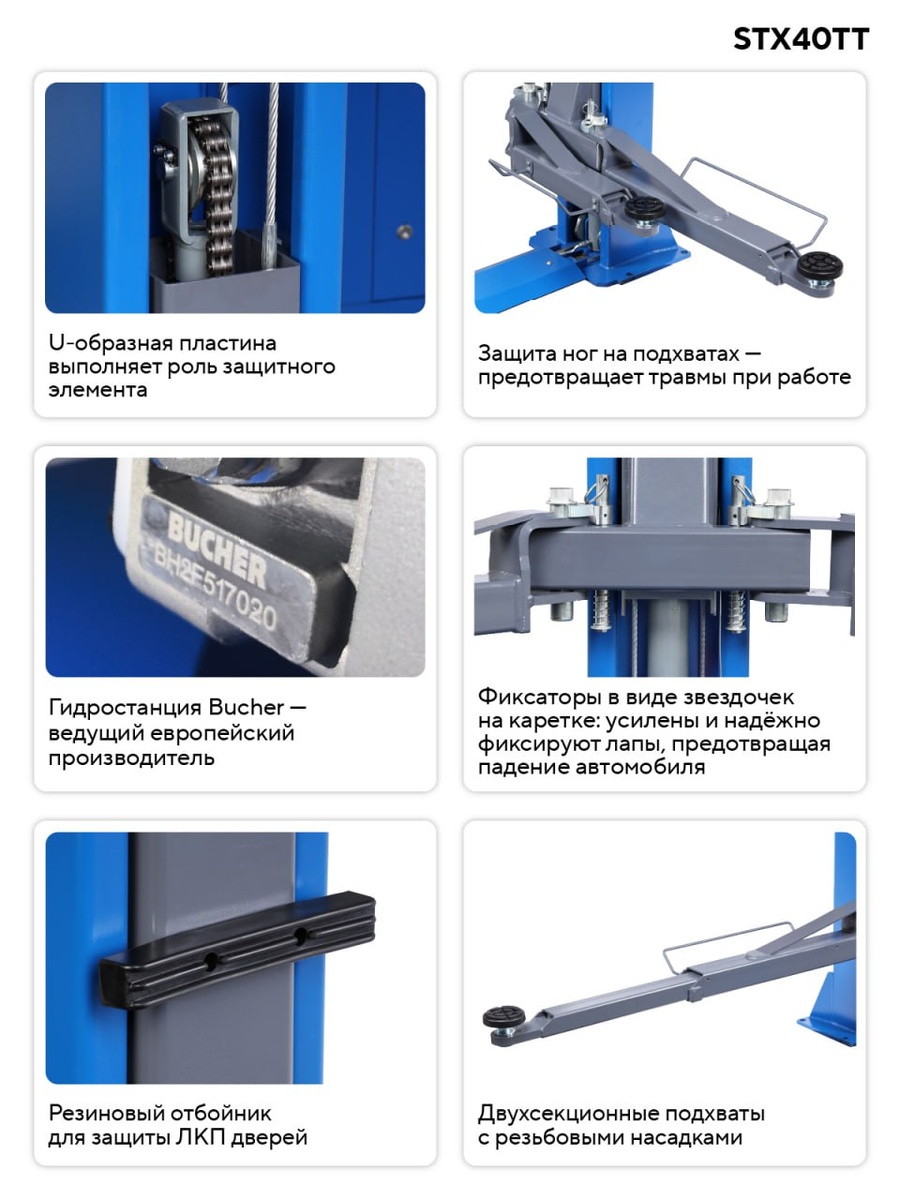 STX40TT

U-образная пластина выполняет роль защитного элемента

Защита ног на подхватах — предотвращает травмы при работе

BUCHER
BH2F517020

Гидростанция Bucher — ведущий европейский производитель

Фиксаторы в виде звездочек на каретке: усилены и надёжно фиксируют лапы, предотвращая падение автомобиля

Резиновый отбойник для защиты ЛКП дверей

Двухсекционные подхваты с резьбовыми насадками