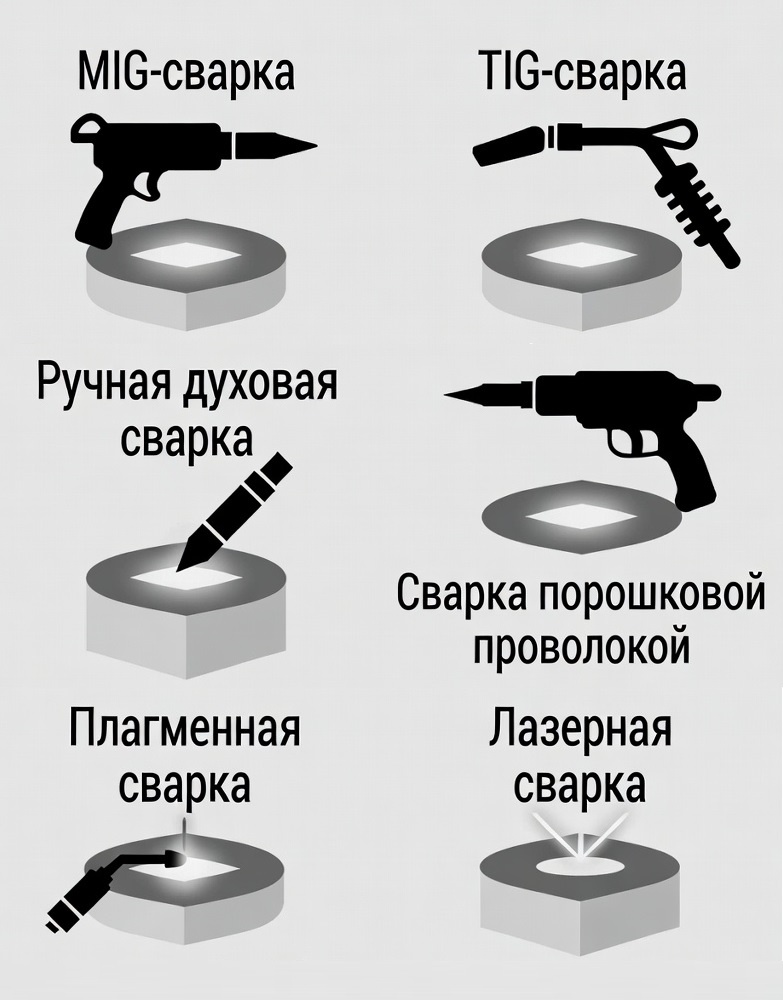 MIG-сварка

TIG-сварка

Ручная духовая сварка

Сварка порошковой проволокой

Плагменная сварка

Лазерная сварка