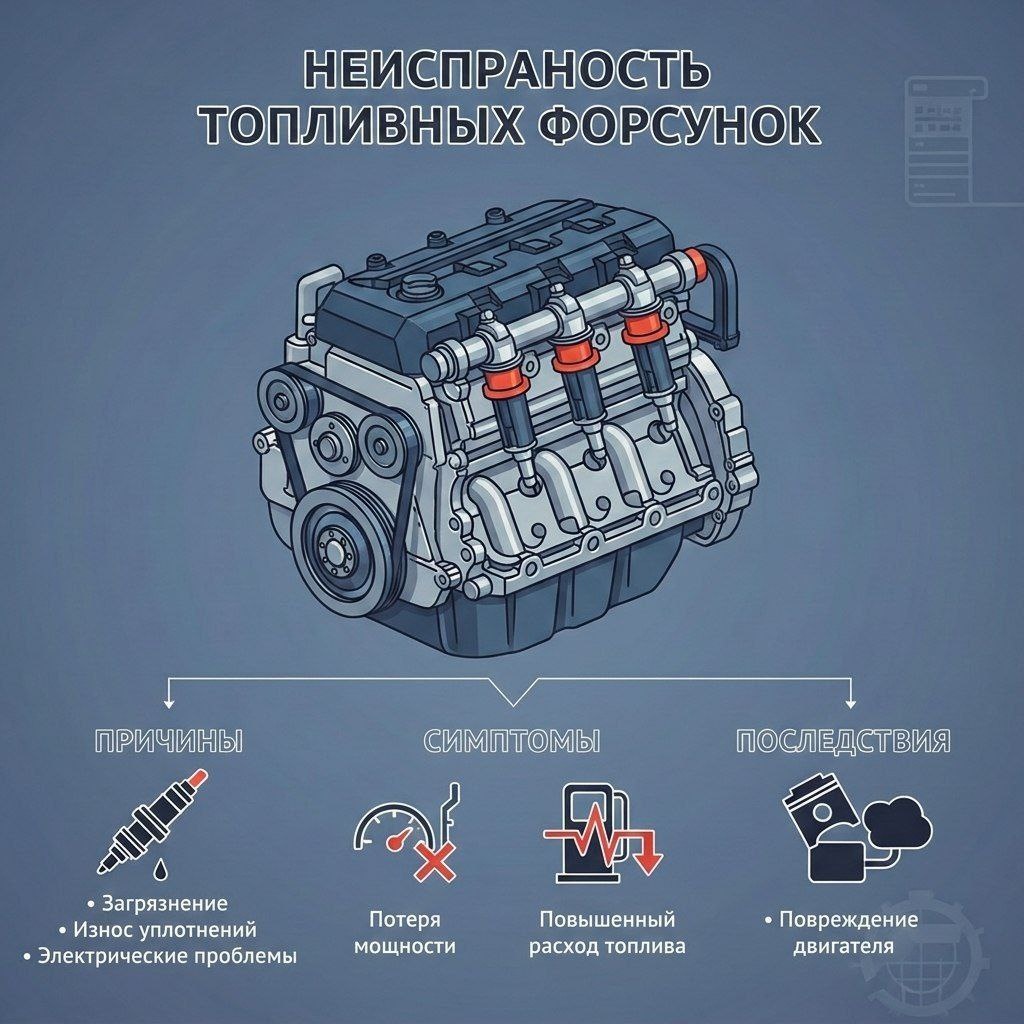 НЕИСПРАНОСТЬ ТОПЛИВНЫХ ФОРСУНОК

ПРИЧИНЫ

• Загрязнение
• Износ уплотнений
• Электрические проблемы

СИМПТОМЫ

Потеря мощности

Повышенный расход топлива

ПОСЛЕДСТВИЯ

• Повреждение двигателя