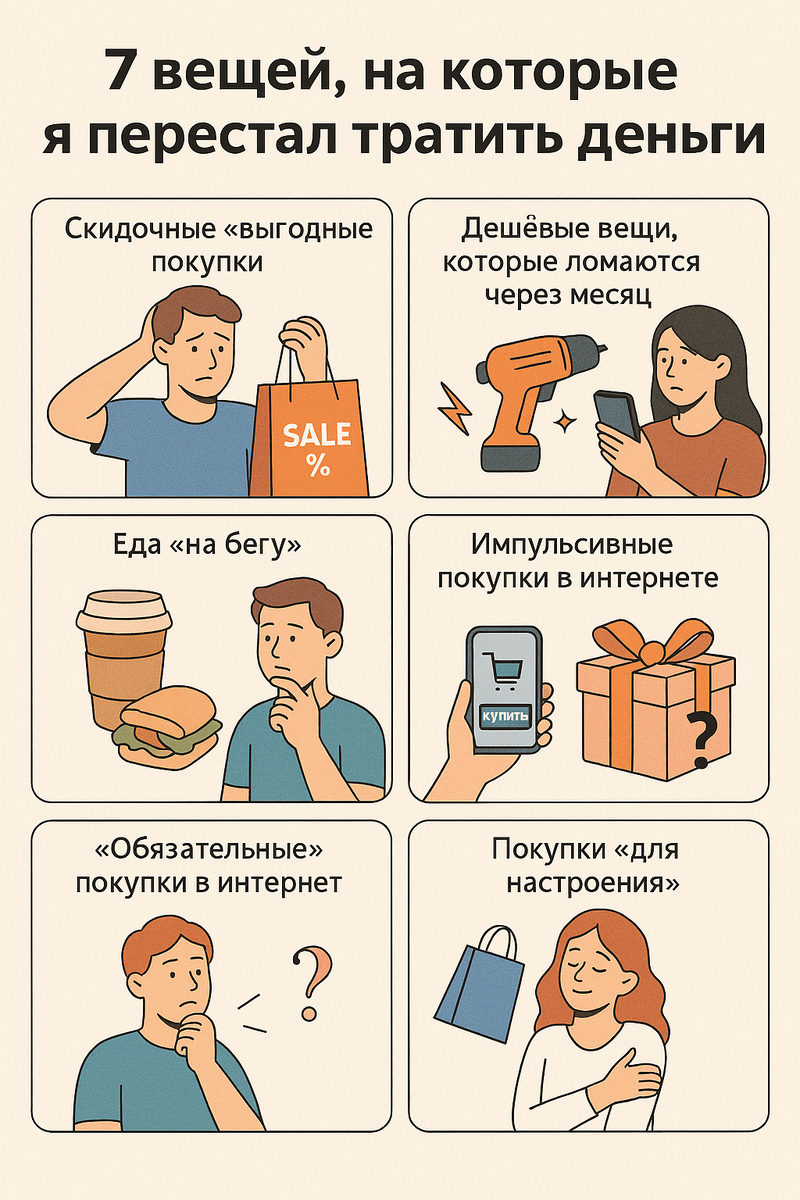 7 вещей, на которые я перестал тратить деньги

Скидочные «выгодные покупки

SALE
%

Дешёвые вещи, которые ломаются через месяц

Еда «на бегу»

Импульсивные покупки в интернете

КУПИТЬ

?

«Обязательные» покупки в интернет

?

Покупки «для настроения»