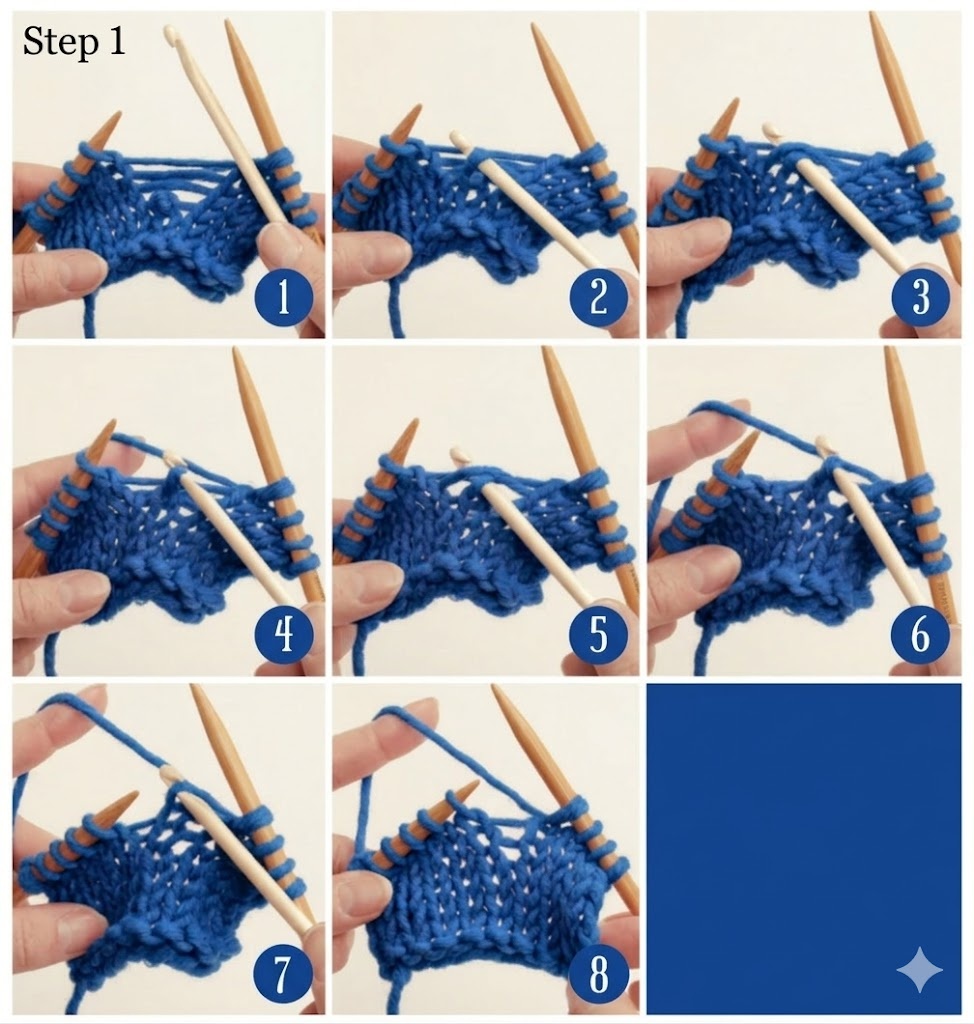 Step 1

1

2

3

4

5

6

7

8