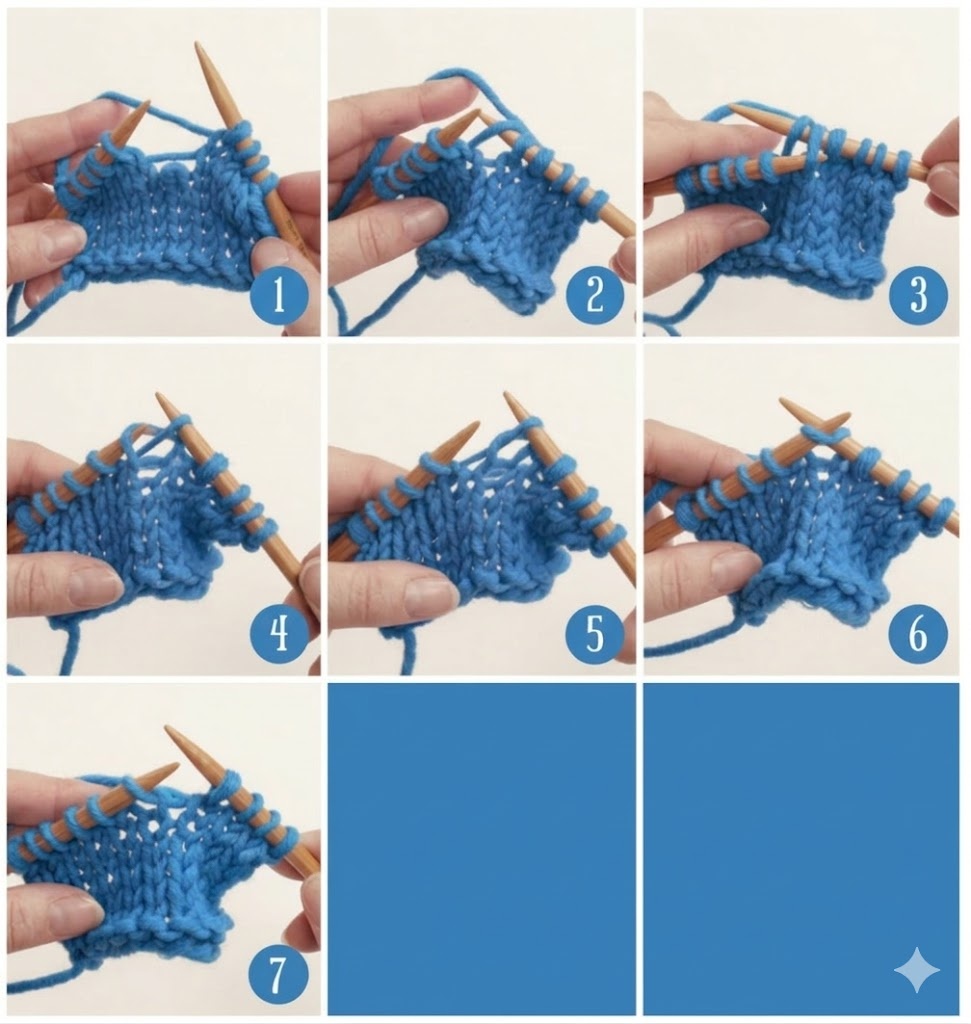 1

2

3

4

5

6

7