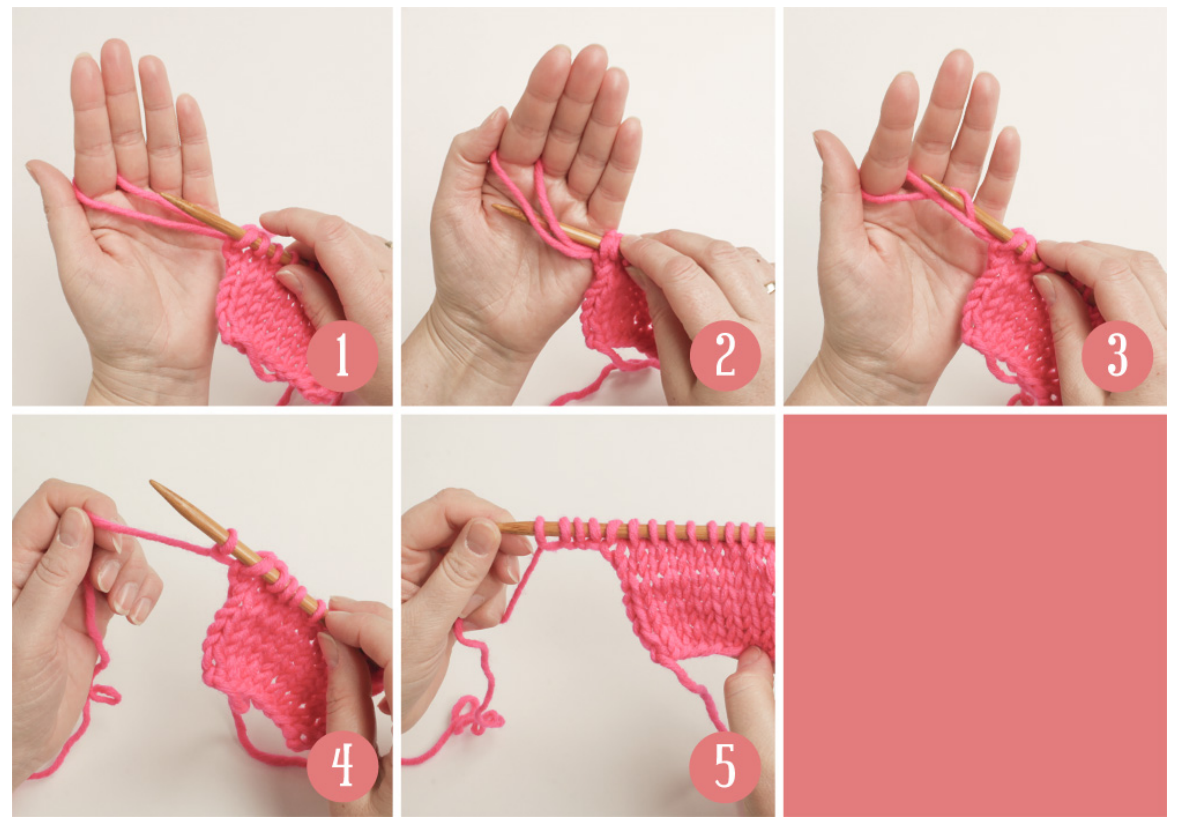 1

2

3

4

5