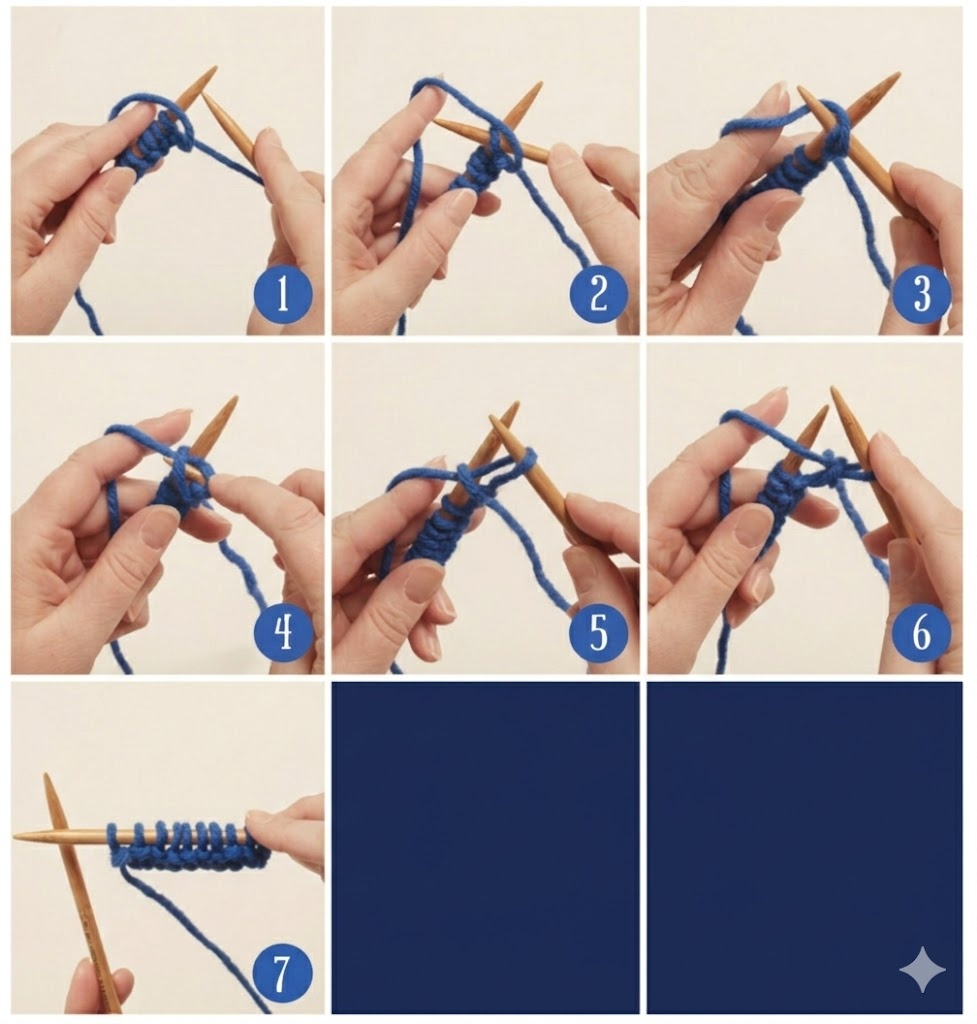 1
2
3
4
5
6
7